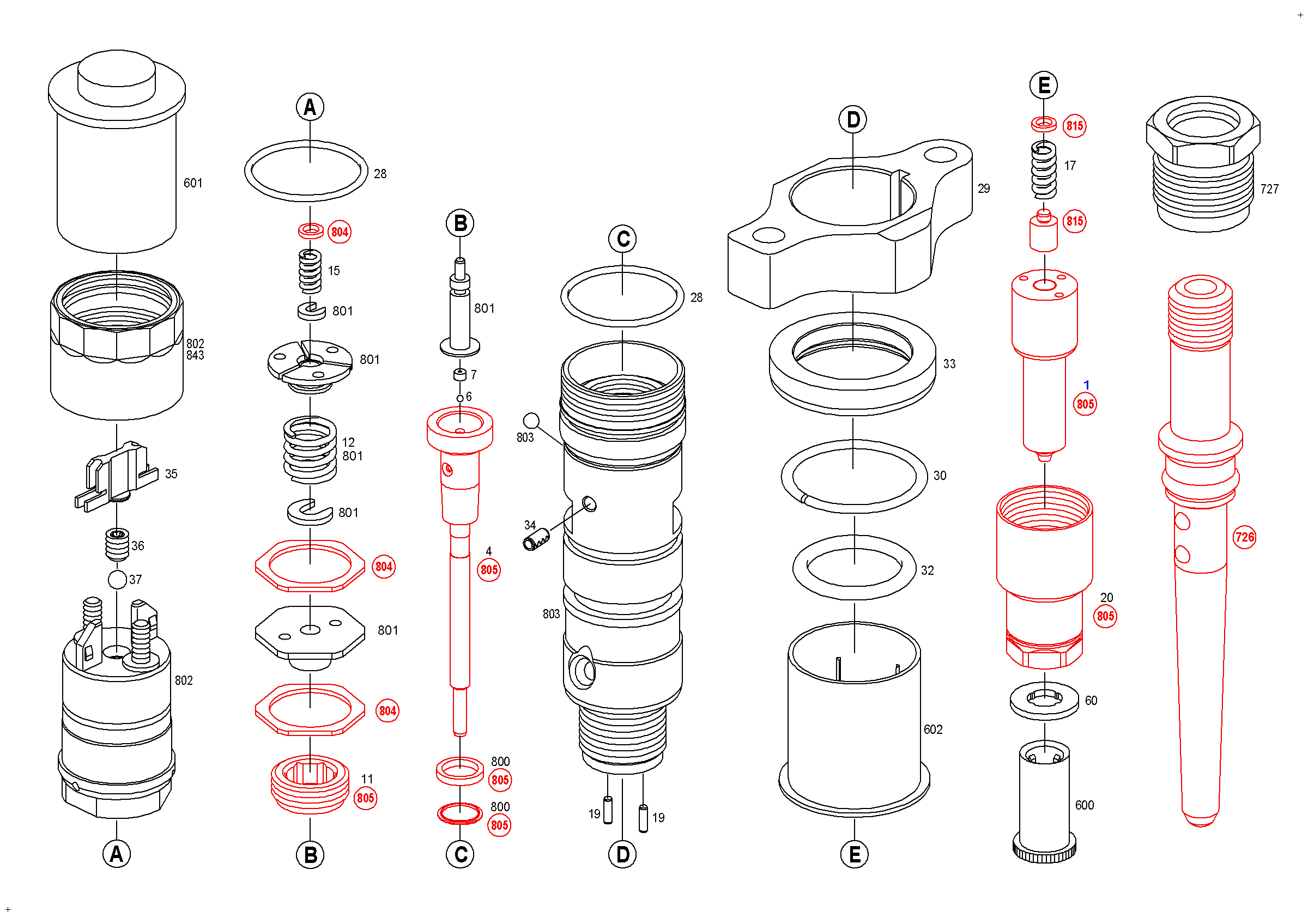 601
802
843
35
36
37
802
A
A
28
804
15
801
801
12
801
801
804
801
804
11
805
B
B
801
7
6
4
805
800
805
800
805
C
C
28
803
34
803
19
19
D
D
29
33
30
32
602
E
E
815
17
815
1
805
20
805
60
600
727
726