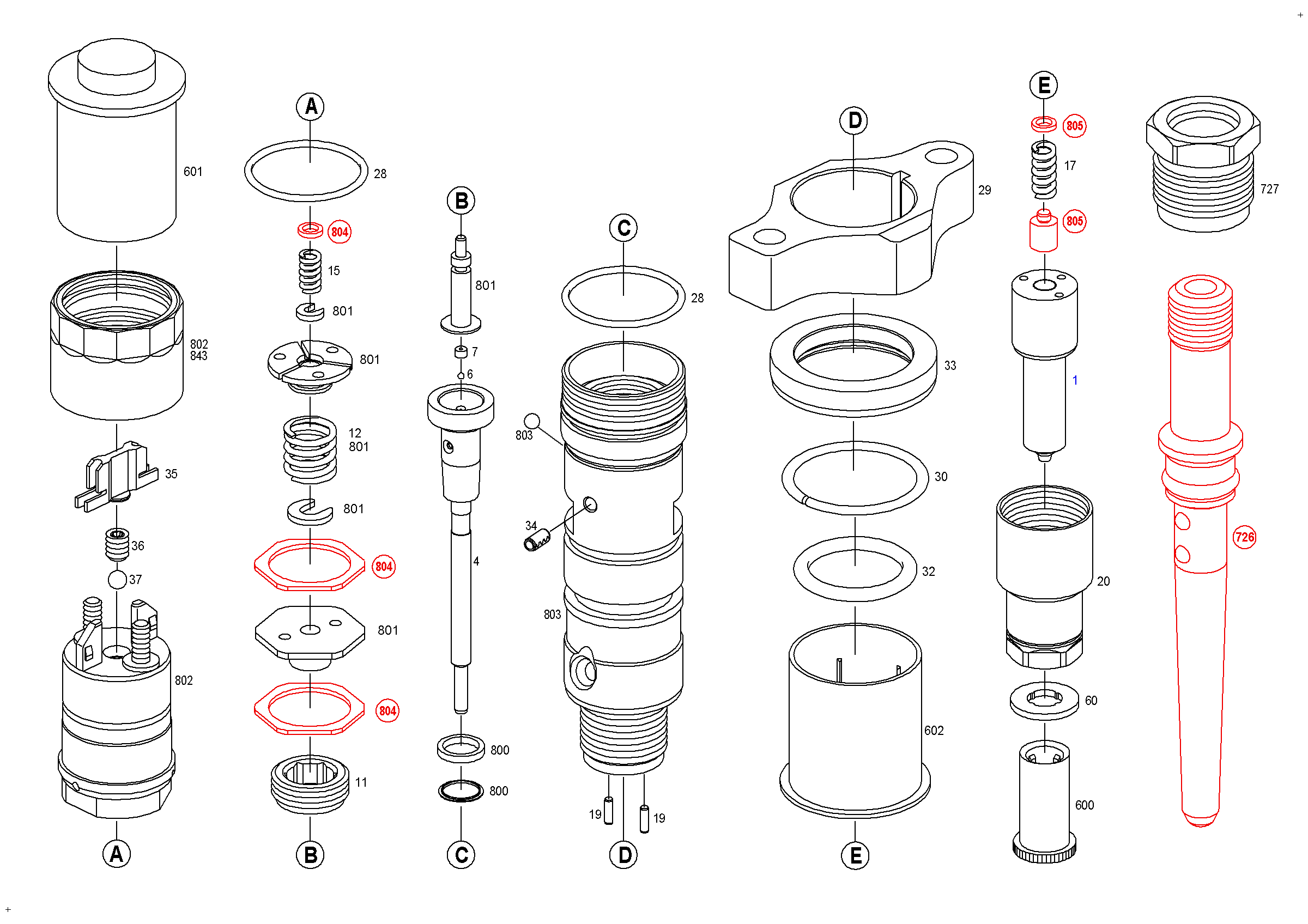 601
802
843
35
36
37
802
A

A
28
804
15
801
801
12
801
801
804
801
804
11
B

B
801
7
6
4
800
800
C

C
28
803
34
803
19
19
D

D
29
33
30
32
602
E

E
805
17
805
1
20
60
600

727
726