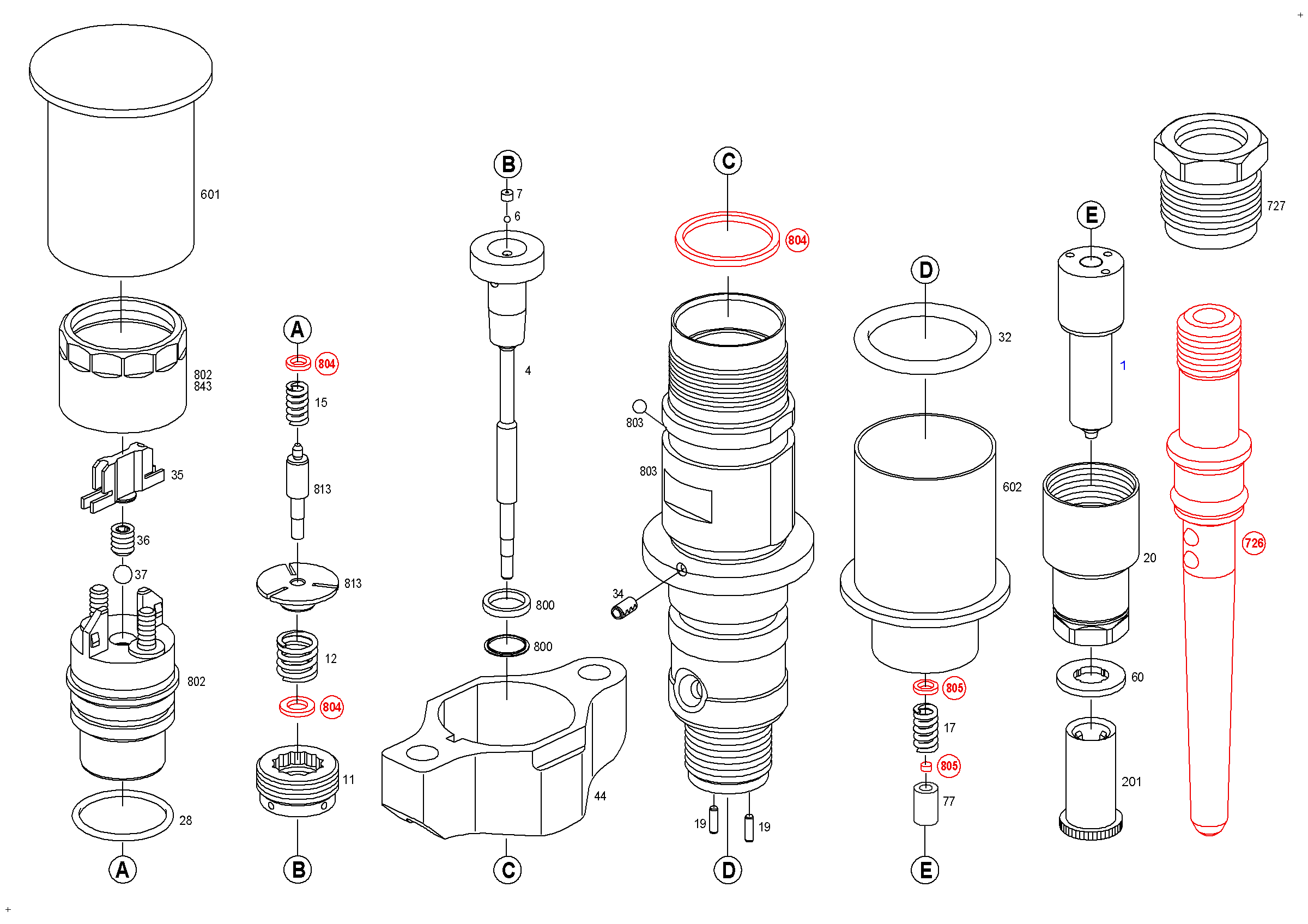 601
802
843
35
36
37
802
28
A
A
804
15
813
813
12
804
11
B
B
7
6
4
800
800
44
C
C
804
803
803
34
19
19
D
D
32
602
805
17
805
77
E
E
1
20
60
201
727
726