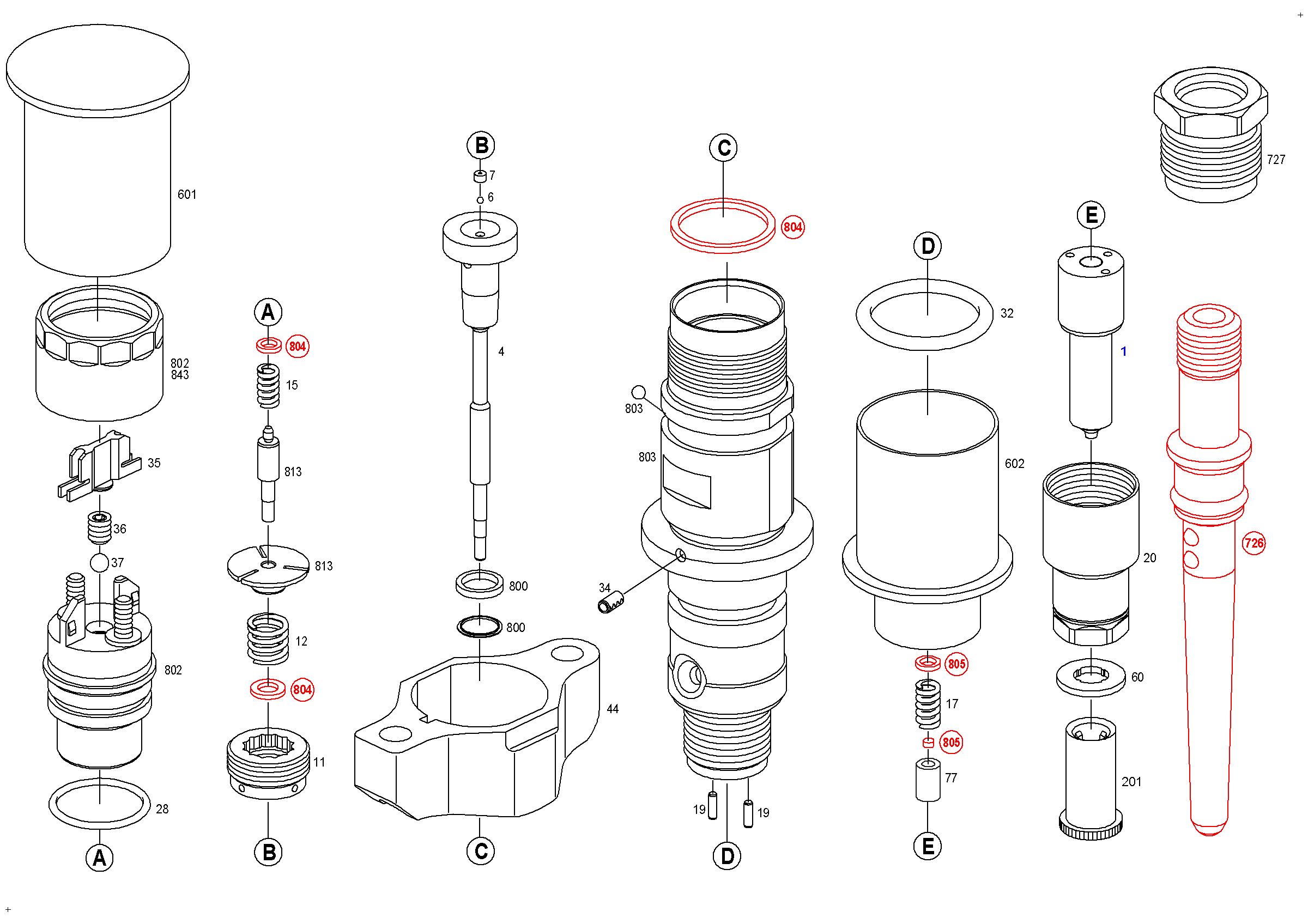 601

802
843

35

36

37

802

28

A

A

804

15

813

813

12

804

11

B

B

7

6

4

800

800

44

C

C

804

803

803

34

19

19

D

D

32

602

805

17

805

77

E

E

1

20

60

201

727

726