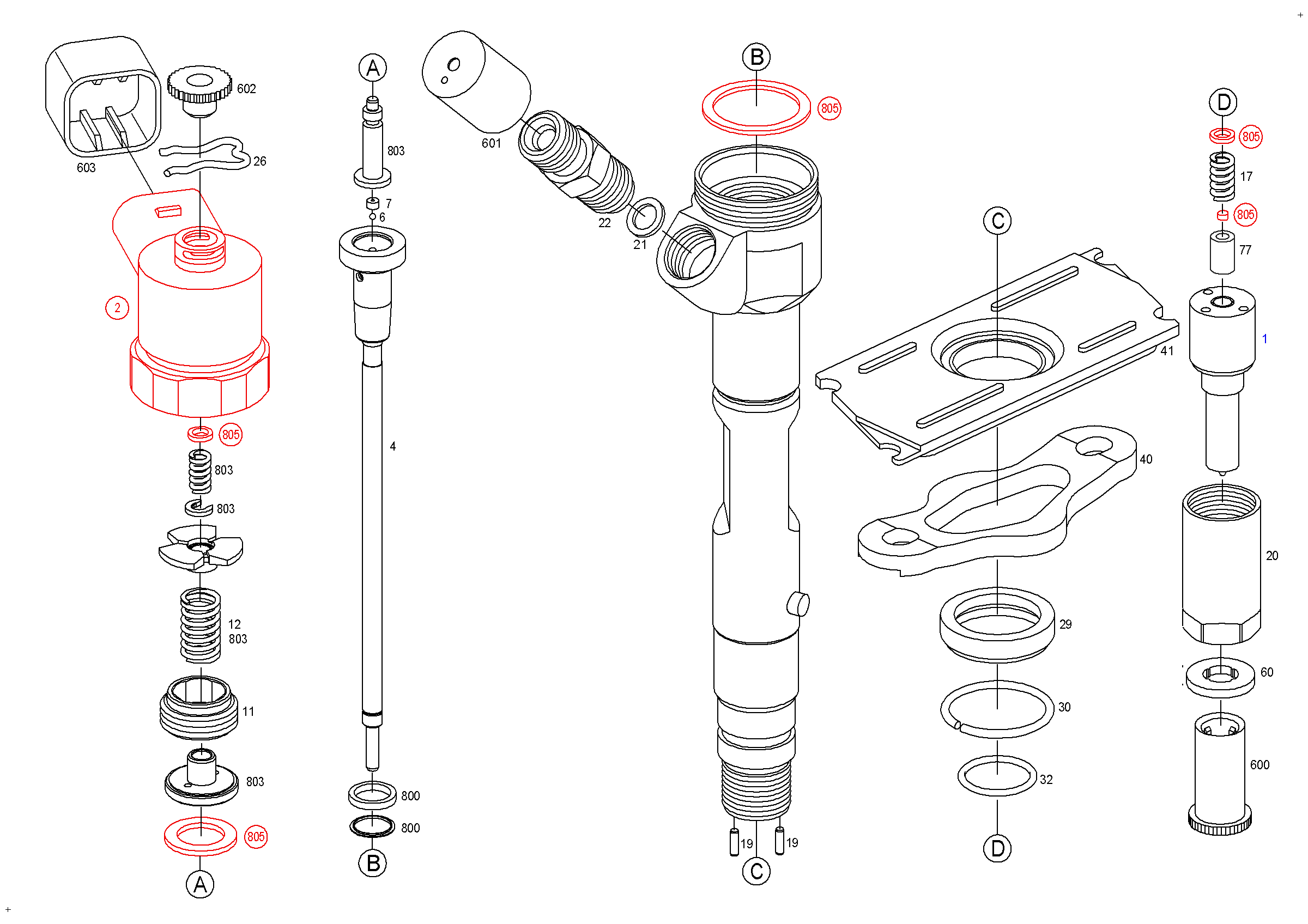 603
602
26
2
805
803
803
12
803
11
803
805
A
A
803
7
6
4
800
800
B
601
22
21
B
805
19
19
C
C
41
40
29
30
32
D
D
805
17
805
77
1
20
60
600