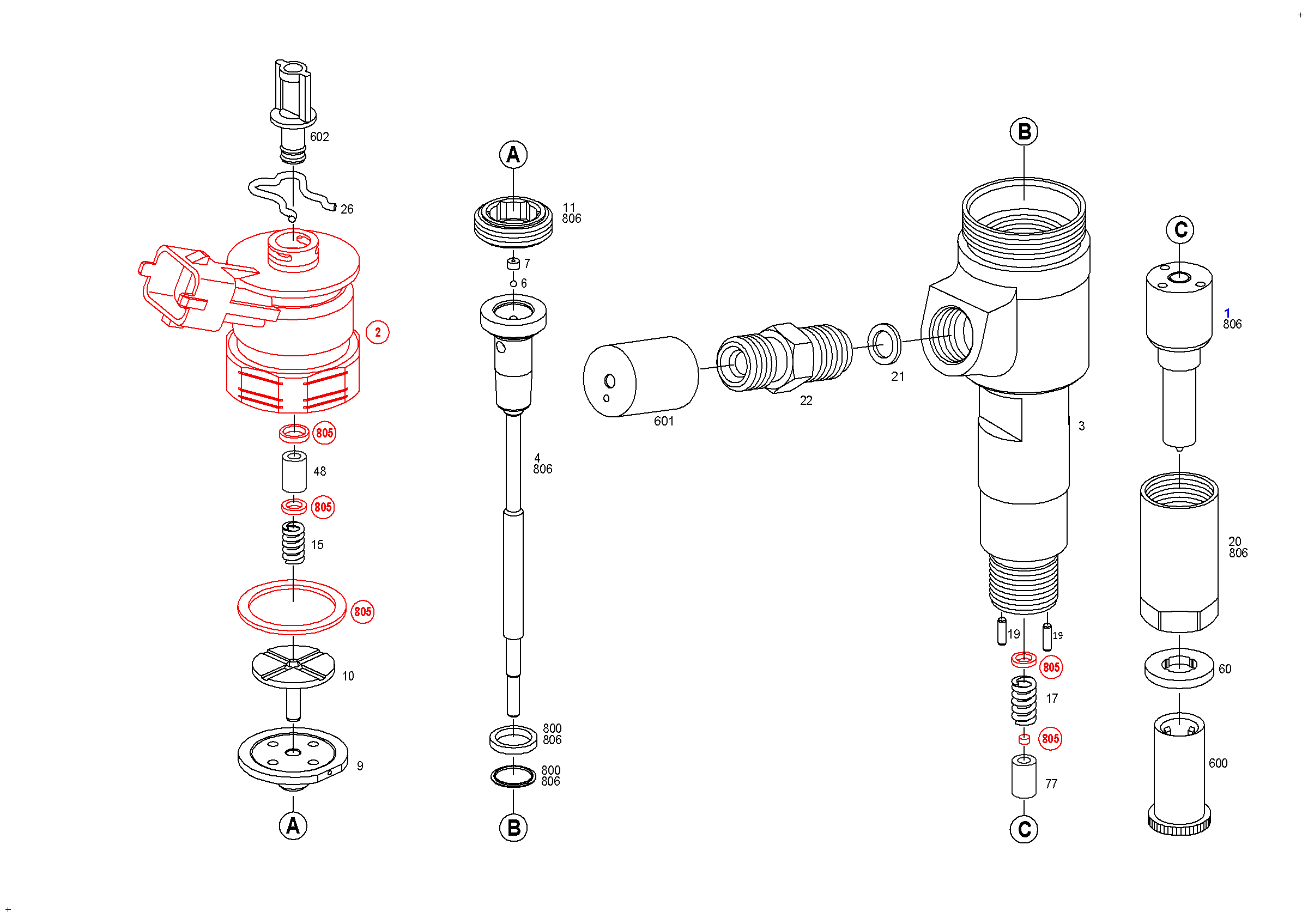 602
26
2
805
48
805
15
805
10
9
A
A
11
806
7
6
4
806
800
806
800
806
B
601
22
21
B
3
19
19
805
17
805
77
C
C
1
806
20
806
60
600