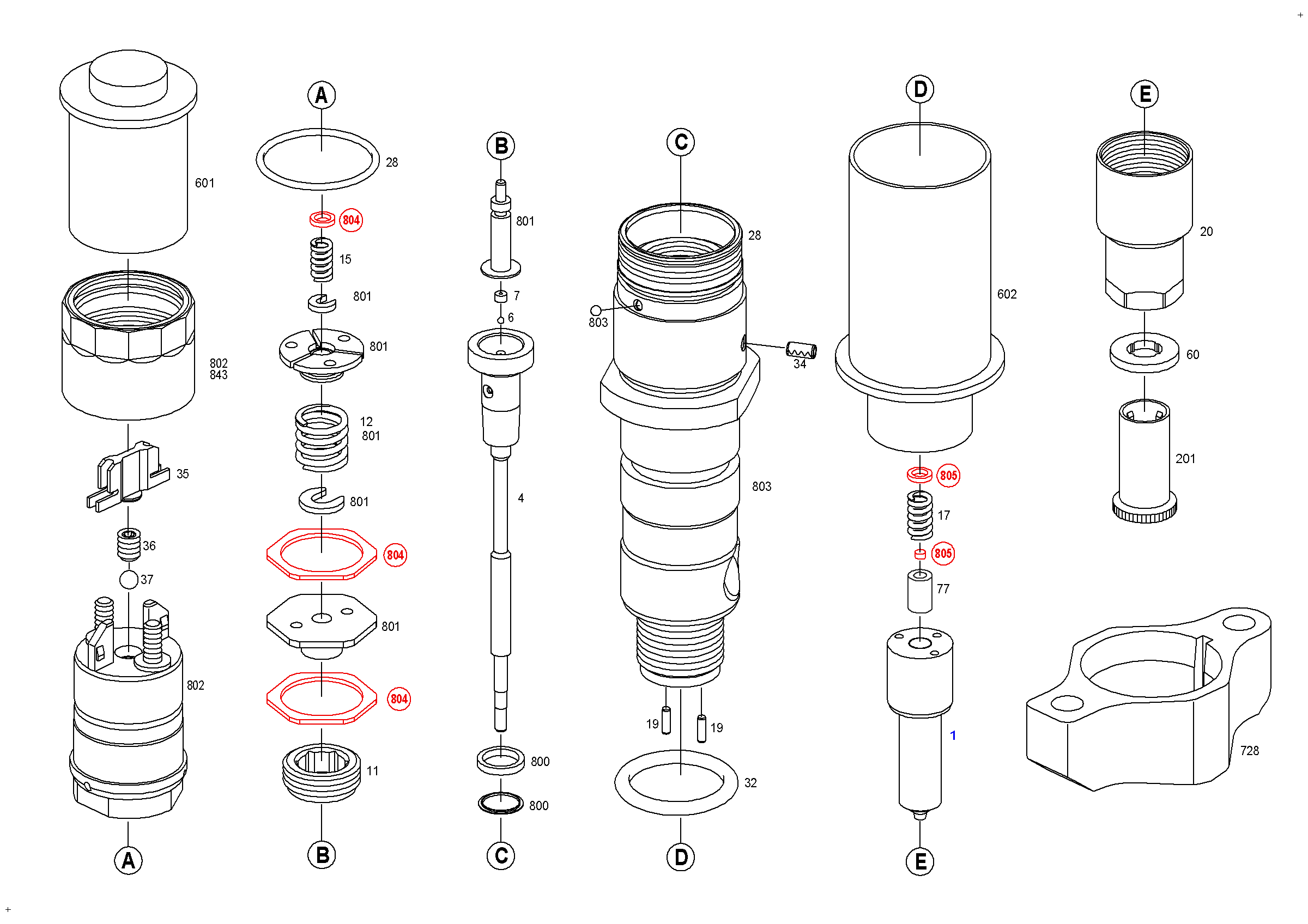 601
802
843
35
36
37
802
A

A
28
804
15
801
801
12
801
801
804
801
804
11
B

B
801
7
6
4
800
800
C

C
28
803
34
803
19
19
32
D

D
602
805
17
805
77
1
E

E
20
60
201
728