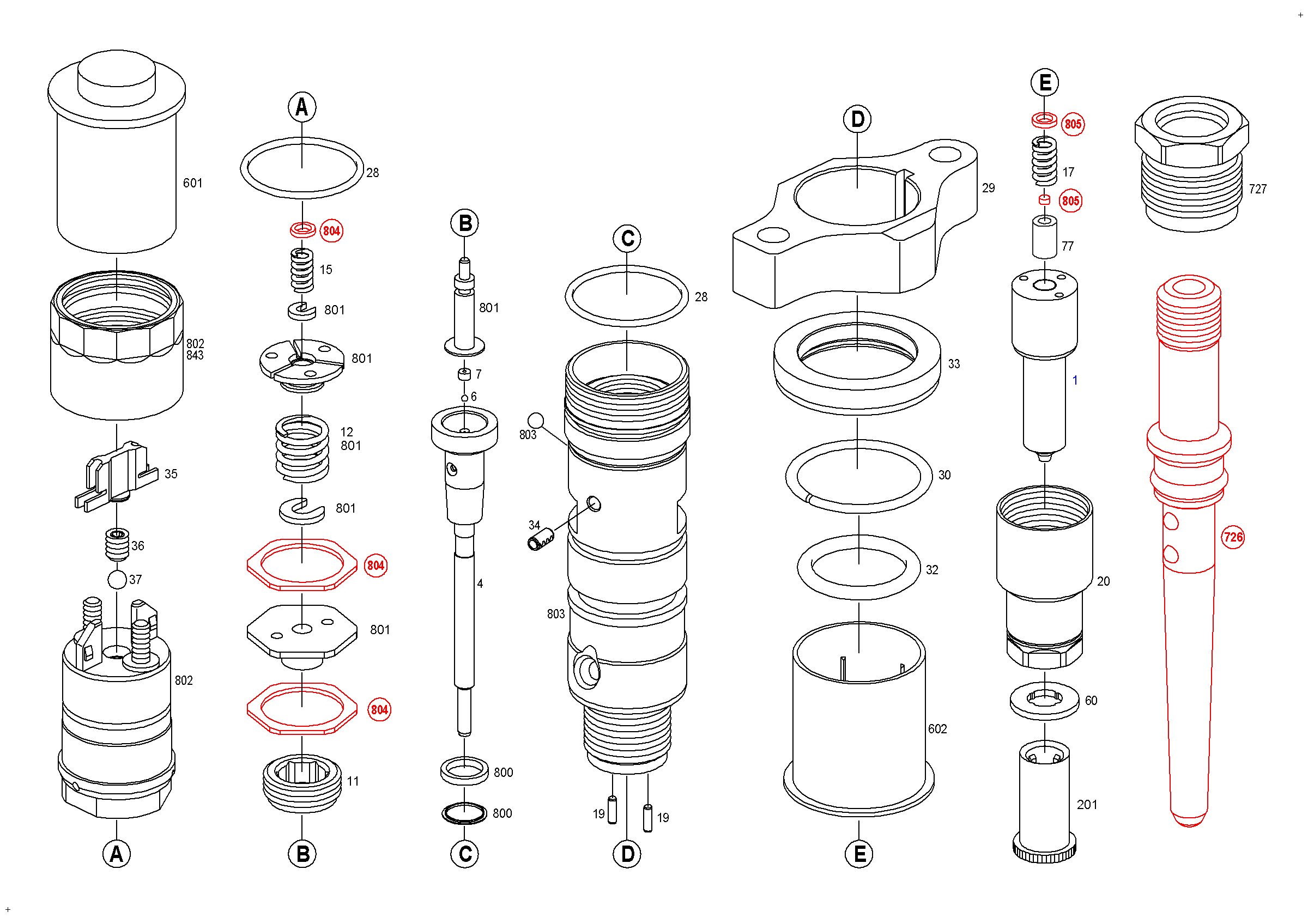 601

802
843

35

36

37

802

A

A

28

804

15

801

801

12
801

801

804

801

804

11

B

B

801

7

6

4

800

800

C

C

28

803

34

803

19

19

D

D

29

33

30

32

602

E

E

805

17

805

77

1

20

60

201

727

726