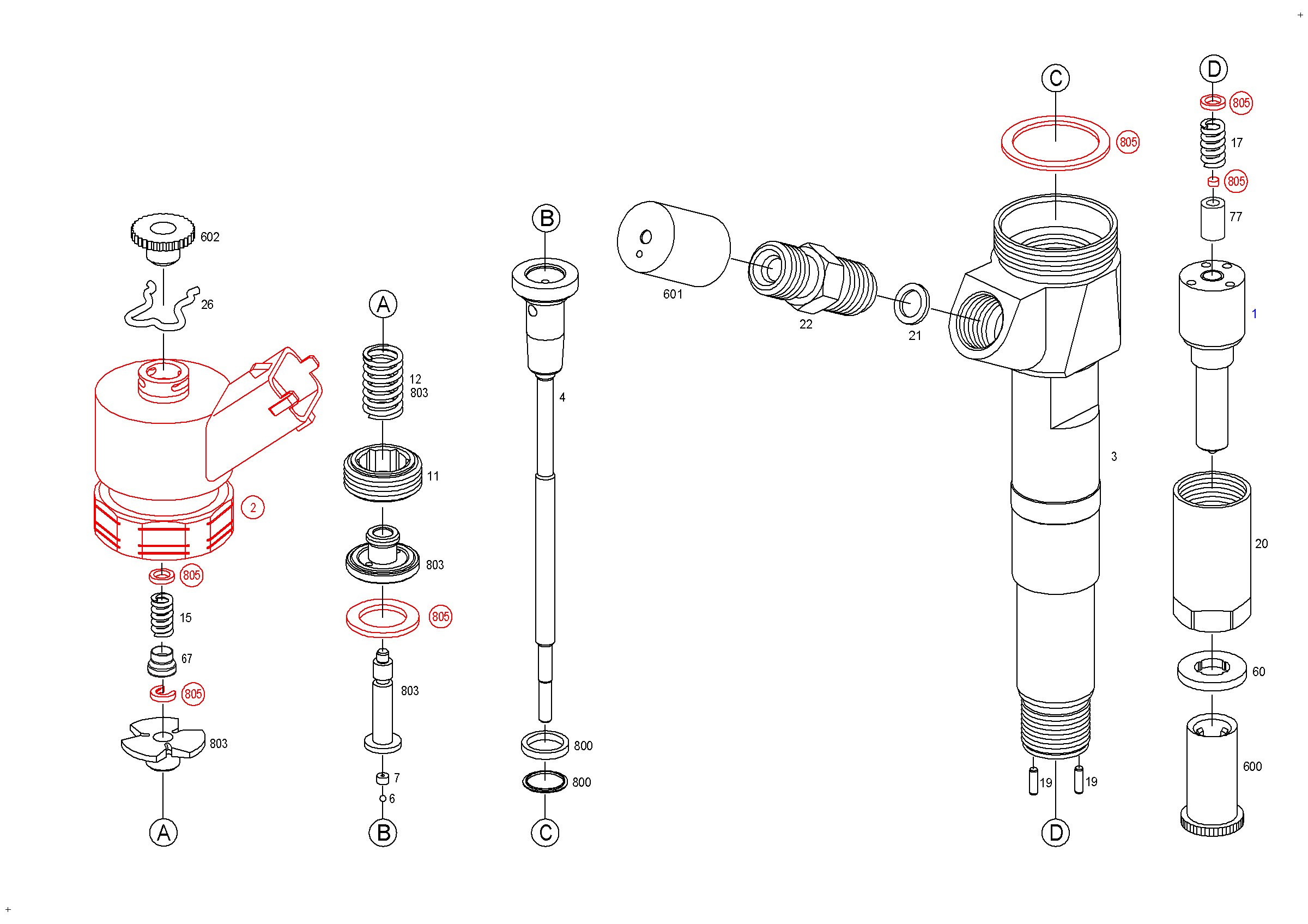 602
26
2
805
15
67
805
803
A
A
12
803
11
803
805
803
7
6
B
B
4
800
800
C
601
22
21
C
805
3
19
19
D
D
805
17
805
77
1
20
60
600