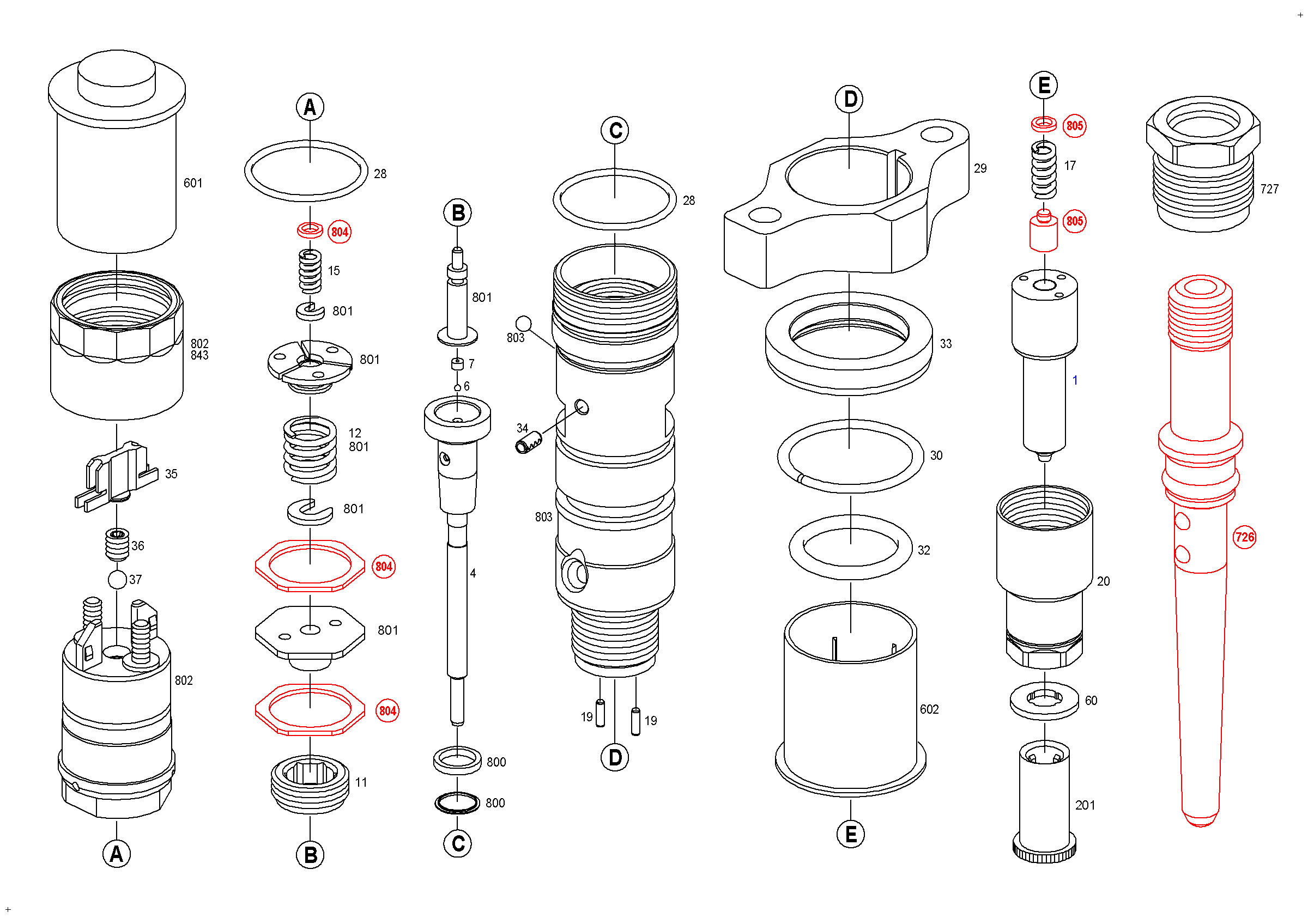 601
802
843
35
36
37
802
A

A
28
804
15
801
801
12
801
801
804
801
804
11
B

B
801
7
6
4
800
800
C

C
28
803
34
803
19
19
D

D
29
33
30
32
602
E

E
805
17
805
1
20
60
201

727
726