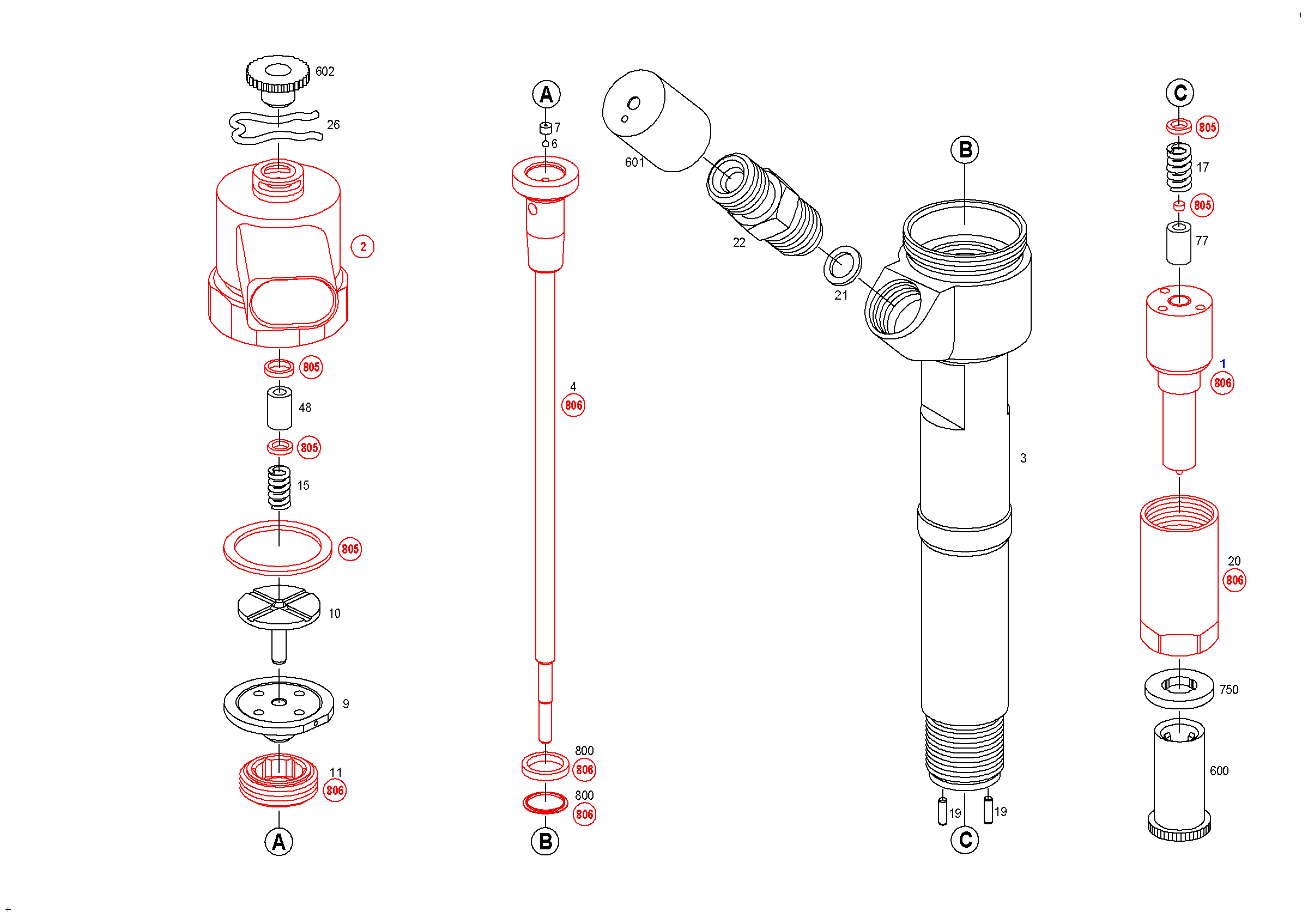 602
26
2
805
48
805
15
805
10
9
11
806
A

A
7
6
4
806
800
806
800
806
B

601
22
21
B
3
19
19
C

C
805
17
805
77
1
806
20
806
750
600