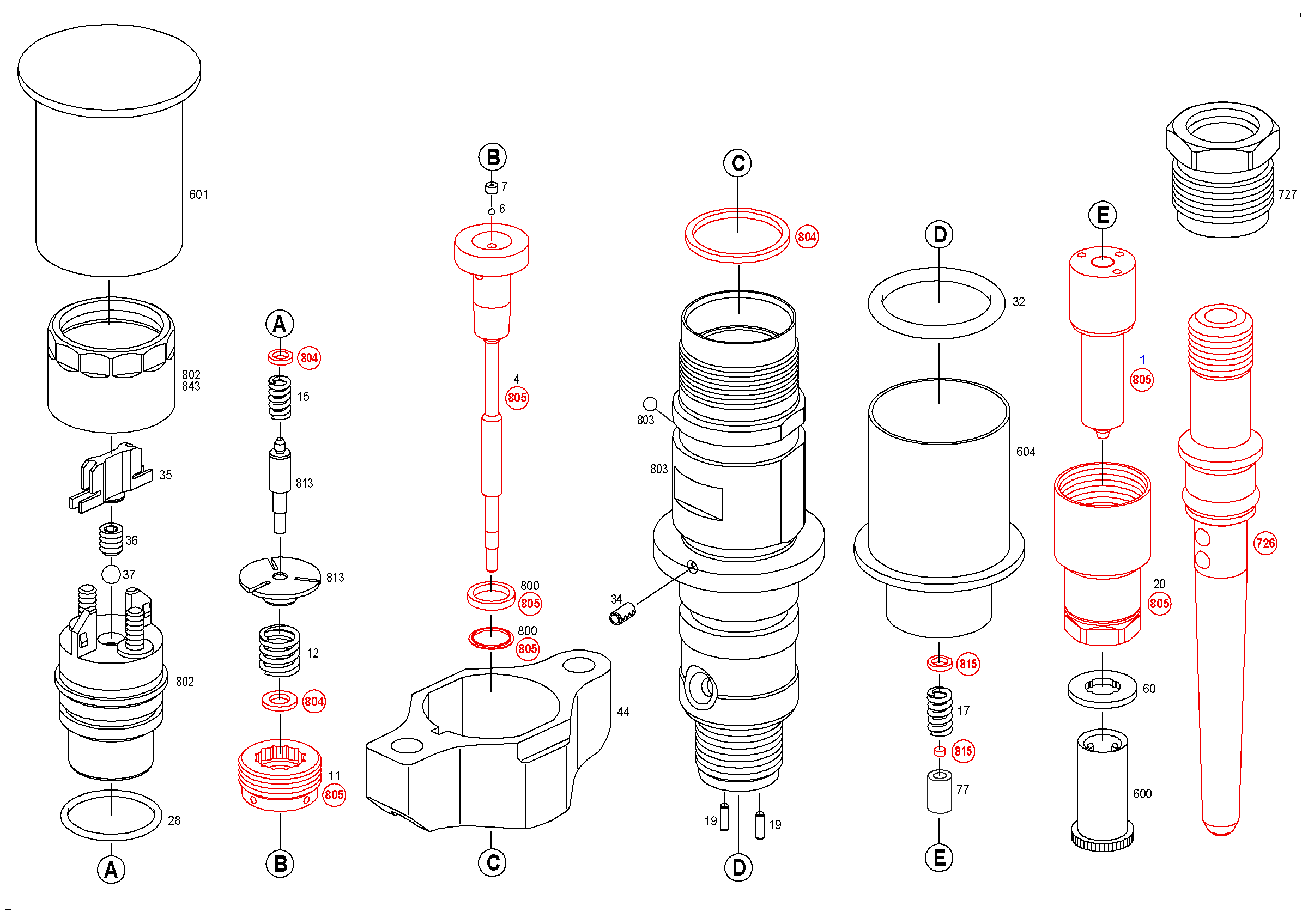 601

802
843

35

36

37

802

28

A

A

804

15

813

813

12

804

11
805

B

B

7

6

4
805

800
805

800
805

44

C

C

804

803

803

34

19

19

D

D

32

604

815

17

815

77

E

E

1
805

20
805

60

600

727

726