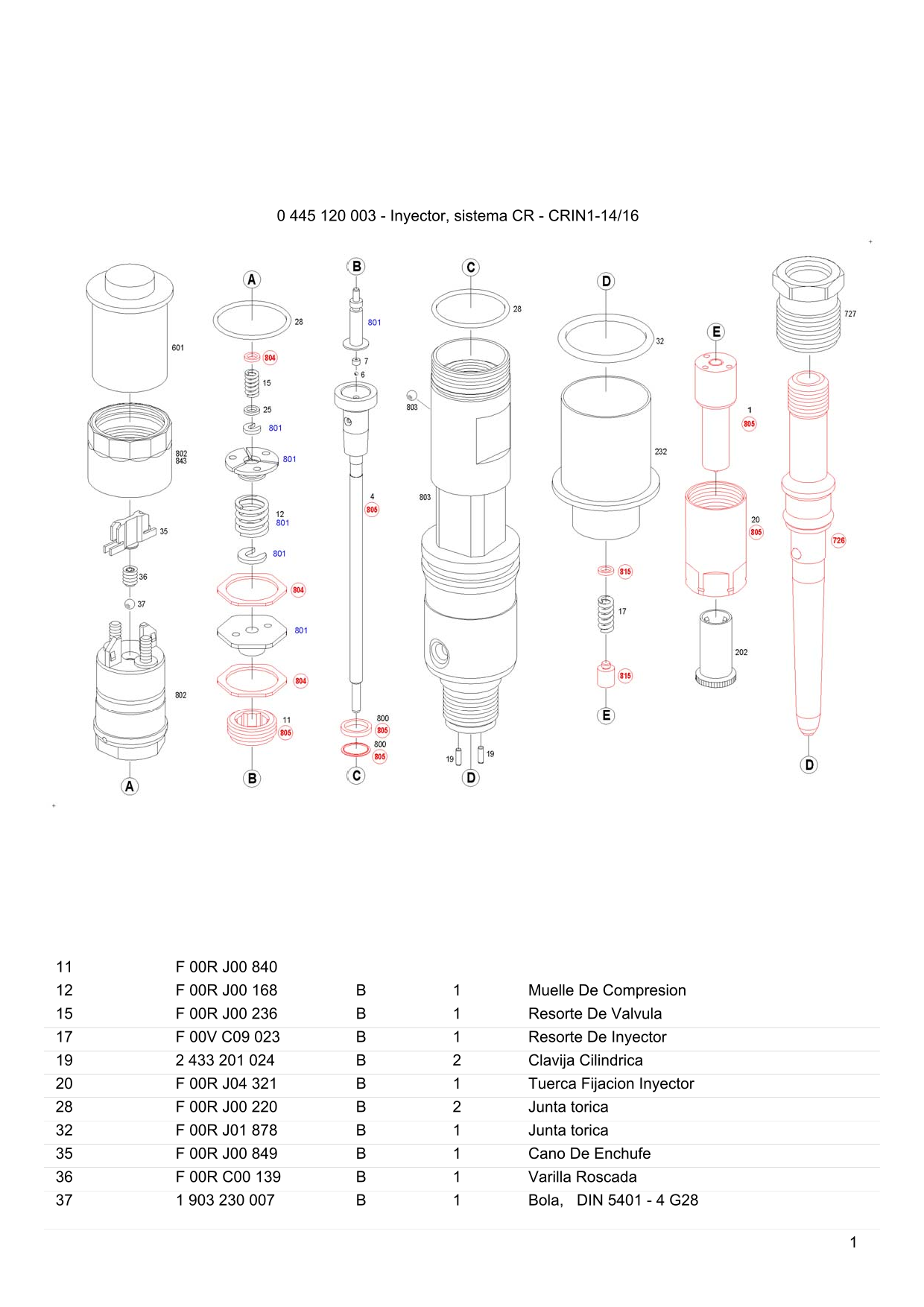 0 445 120 003 - Inyector, sistema CR - CRIN1-14/16

601
802
843
35
36
37
802
A
A
28
804
15
25
801
801
12
801
801
804
801
804
11
805
B
B
801
7
6
4
805
800
805
800
805
C
C
28
803
803
19
19
D
D
32
232
815
17
815
E
E
1
805
20
805
202
727
726
D

| | | | | |
|---|---|---|---|---|
| 11 | F 00R J00 840 | | | |
| 12 | F 00R J00 168 | B | 1 | Muelle De Compresion |
| 15 | F 00R J00 236 | B | 1 | Resorte De Valvula |
| 17 | F 00V C09 023 | B | 1 | Resorte De Inyector |
| 19 | 2 433 201 024 | B | 2 | Clavija Cilindrica |
| 20 | F 00R J04 321 | B | 1 | Tuerca Fijacion Inyector |
| 28 | F 00R J00 220 | B | 2 | Junta torica |
| 32 | F 00R J01 878 | B | 1 | Junta torica |
| 35 | F 00R J00 849 | B | 1 | Cano De Enchufe |
| 36 | F 00R C00 139 | B | 1 | Varilla Roscada |
| 37 | 1 903 230 007 | B | 1 | Bola, DIN 5401 - 4 G28 |

1