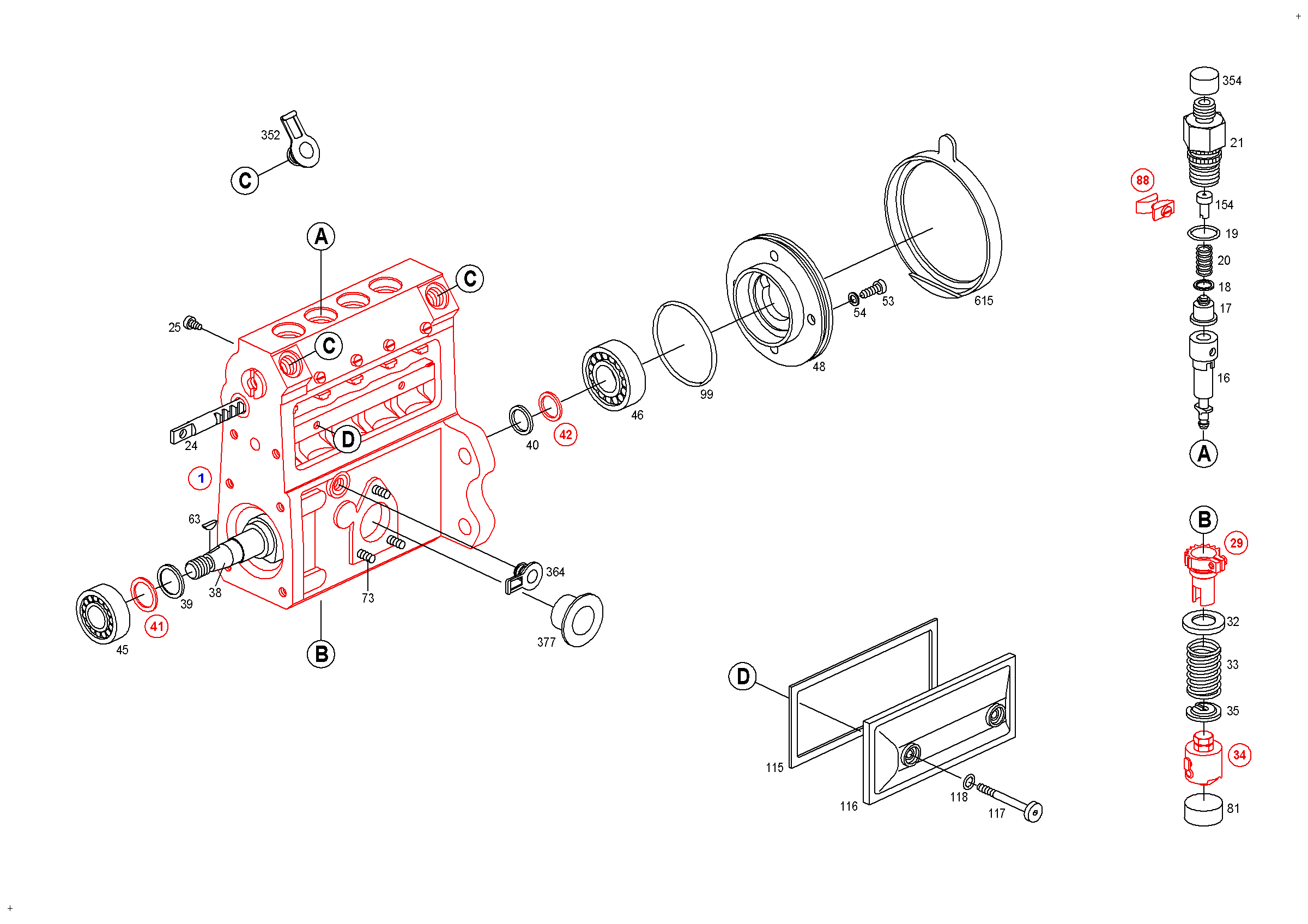 +

352
C
A
C
25
C
24
D
1
63
38
39
41
45
B
73
364
377
40
42
46
99
48
54
53
615
D
115
116
118
117
354
21
88
154
19
20
18
17
16
A
B
29
32
33
35
34
81

+