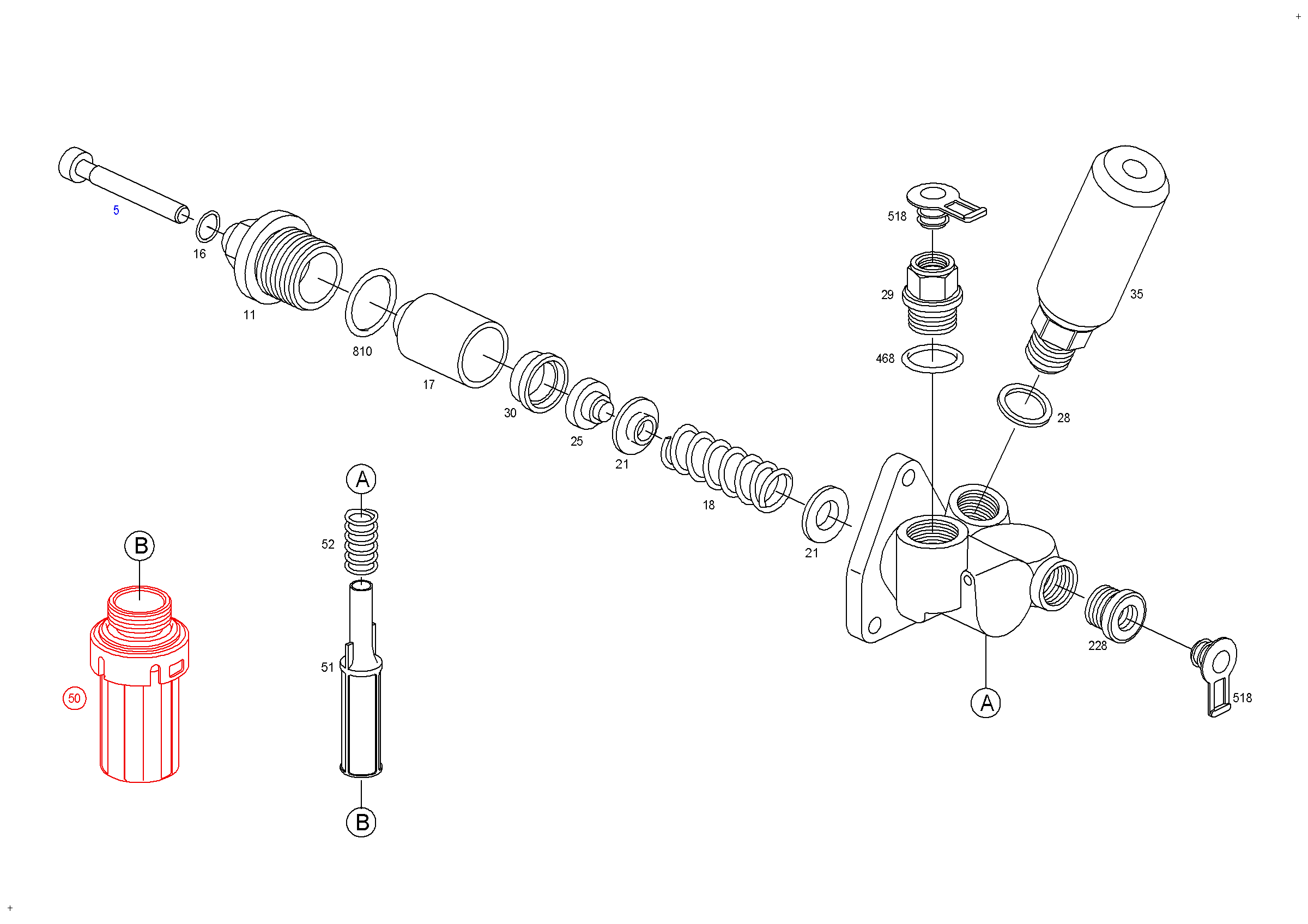 5
16
11
810
17
30
25
21
18
21
518
29
468
35
28
228
518
A
A
52
51
B
B
50