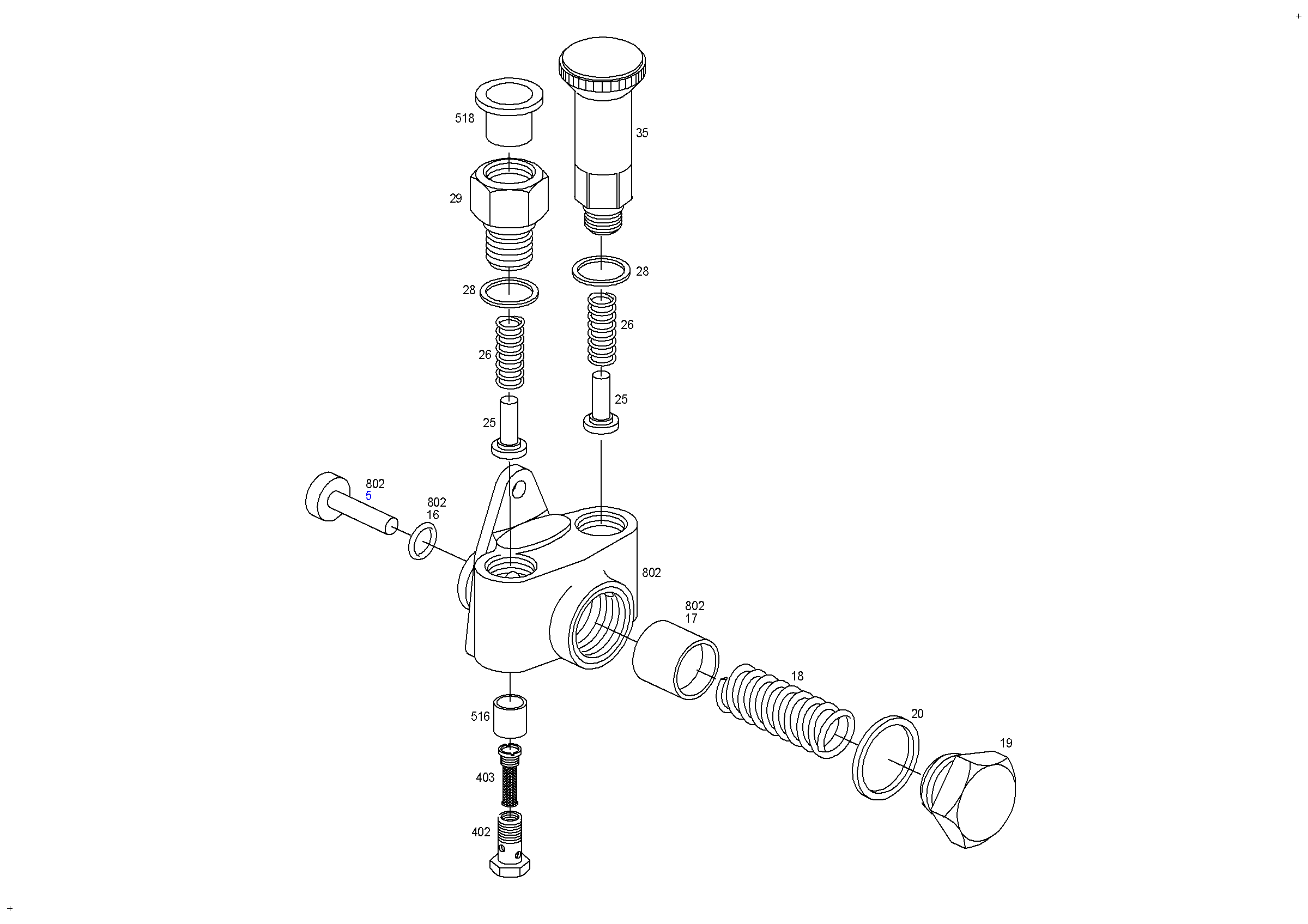 518
35
29
28
28
26
26
25
25
802
5
802
16
802
802
17
18
20
19
516
403
402