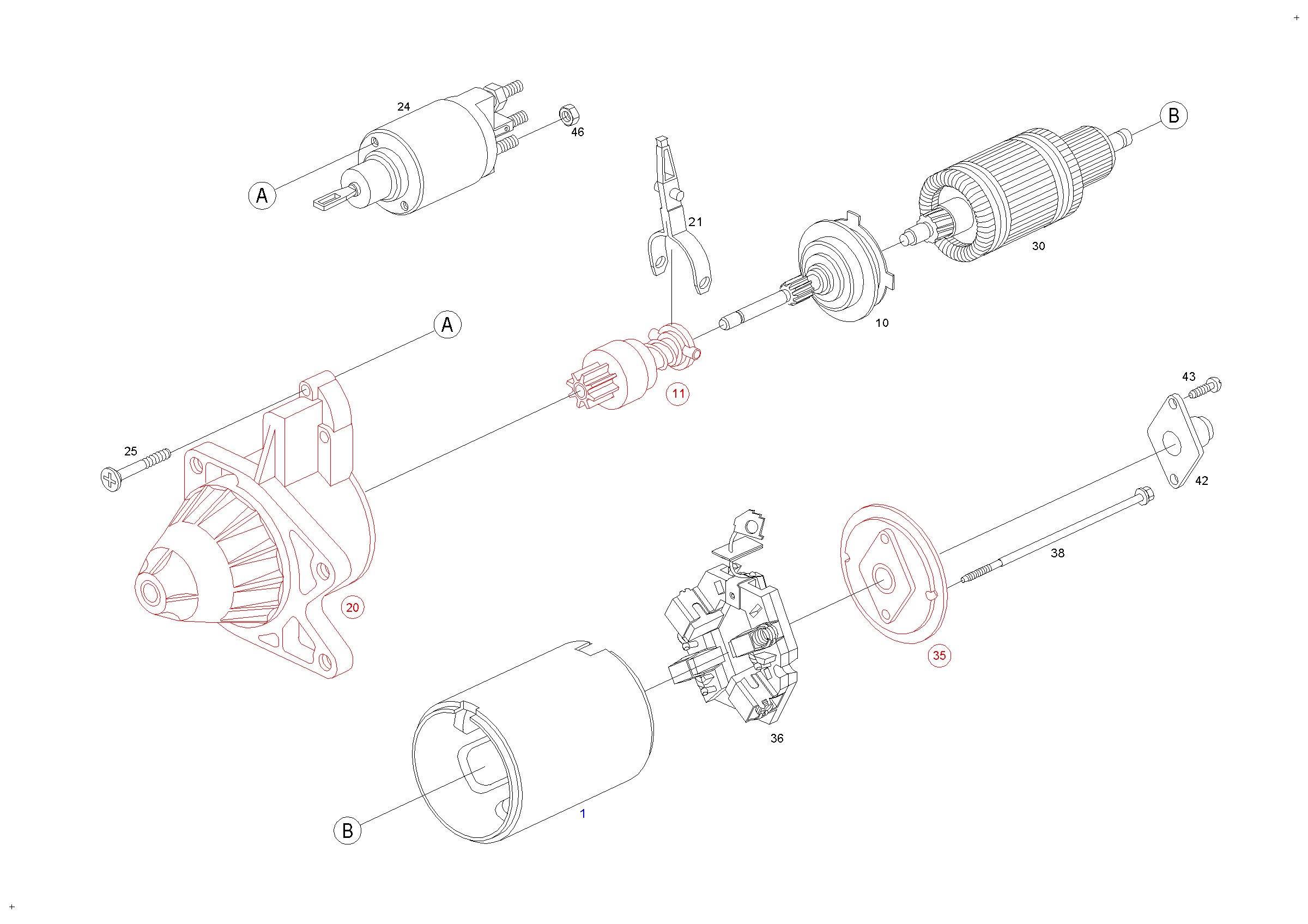 24
46
B
A
21
30
10
A
11
43
25
42
38
20
35
36
1
B