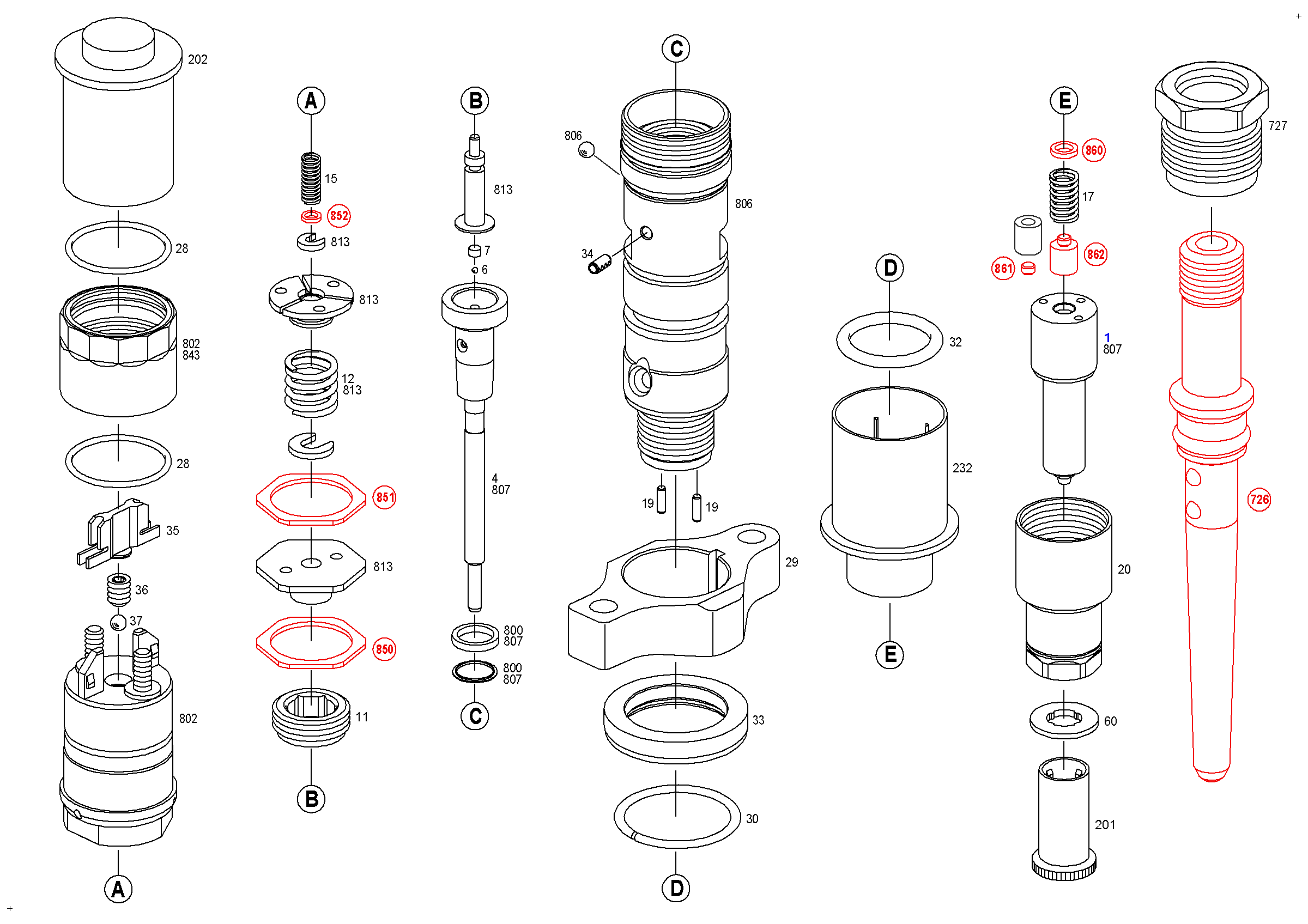 202
28
802
843
28
35
36
37
802
A
A
15
852
813
813
12
813
851
813
850
11
B
B
813
7
6
4
807
800
807
800
807
C
C
806
806
34
19
19
29
33
30
D
D
32
232
E
E
860
17
862
861
1
807
20
60
201
727
726