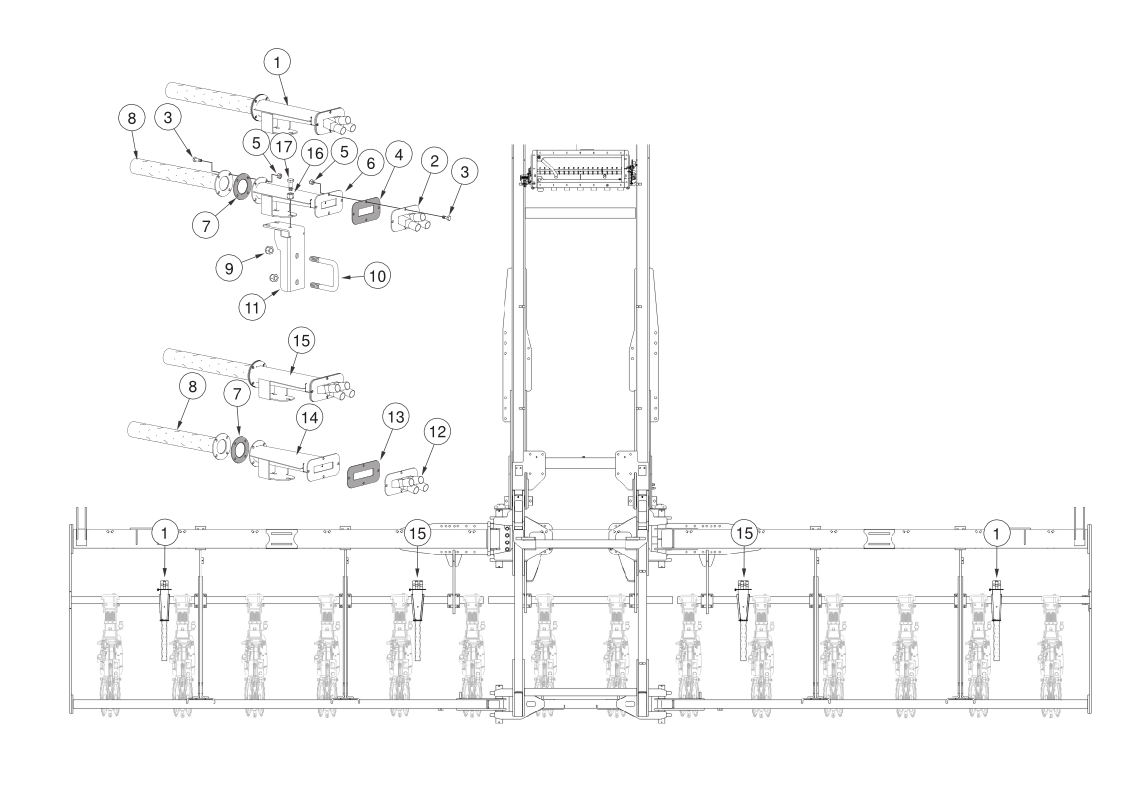 1
8
3
5
17
16
5
6
4
2
3
7
9
10
11
15
8
7
14
13
12
1
15
15
1