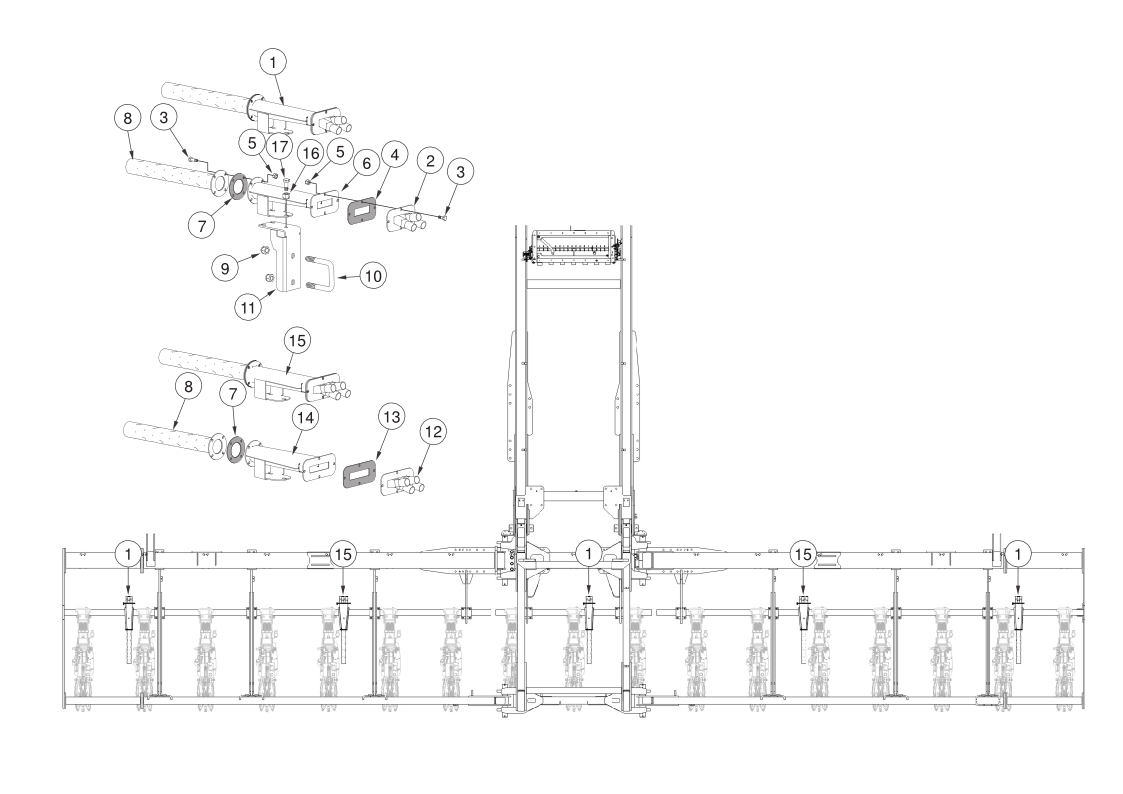 1
8
3
5
17
16
5
6
4
2
3
7
9
10
11
15
8
7
14
13
12
1
15
1
15
1