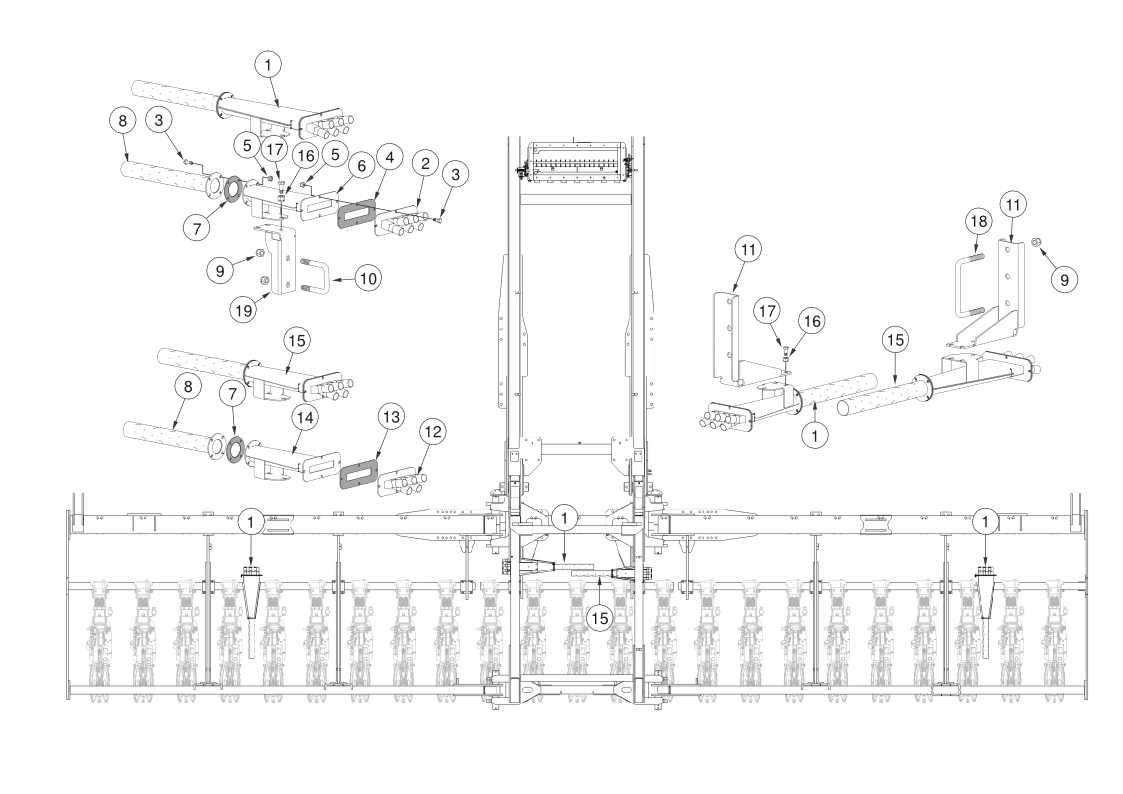 1
8
3
5
17
16
5
6
4
2
3
7
9
10
19
15
8
7
14
13
12
11
18
11
9
17
16
15
1
1
1
1
15