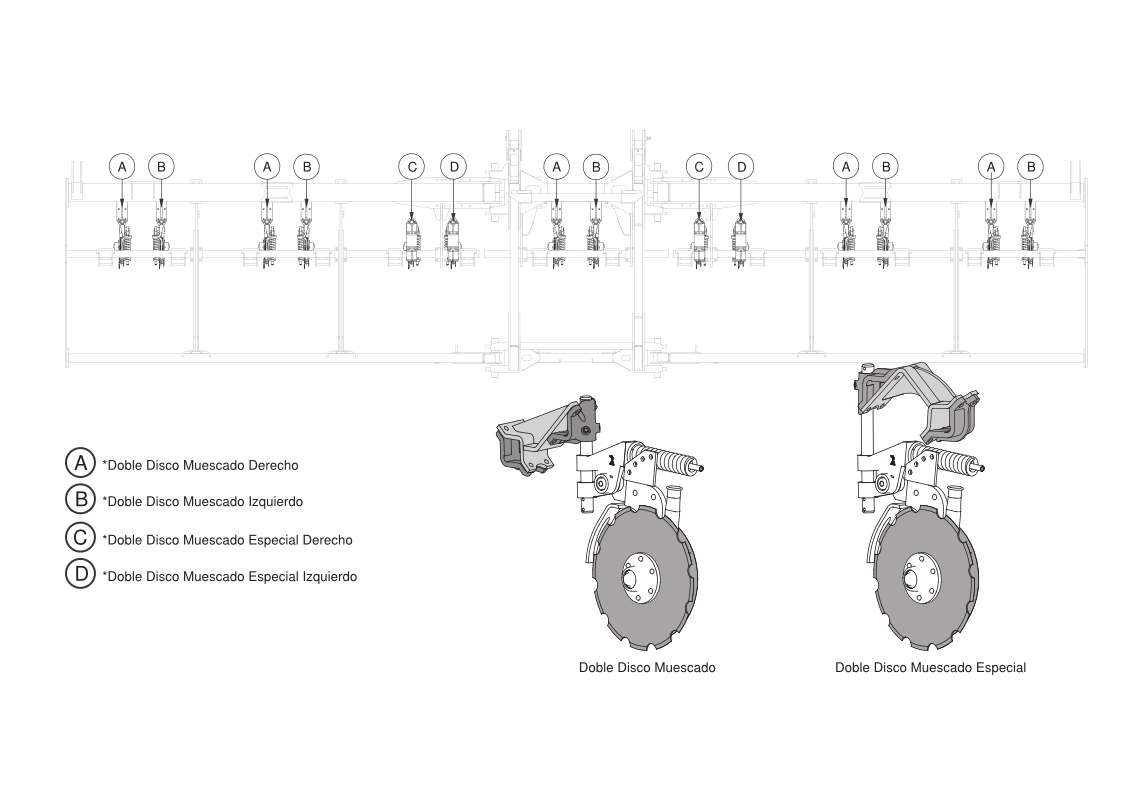 A B A B C D A B C D A B A B

A *Doble Disco Muescado Derecho

B *Doble Disco Muescado Izquierdo

C *Doble Disco Muescado Especial Derecho

D *Doble Disco Muescado Especial Izquierdo

Doble Disco Muescado

Doble Disco Muescado Especial