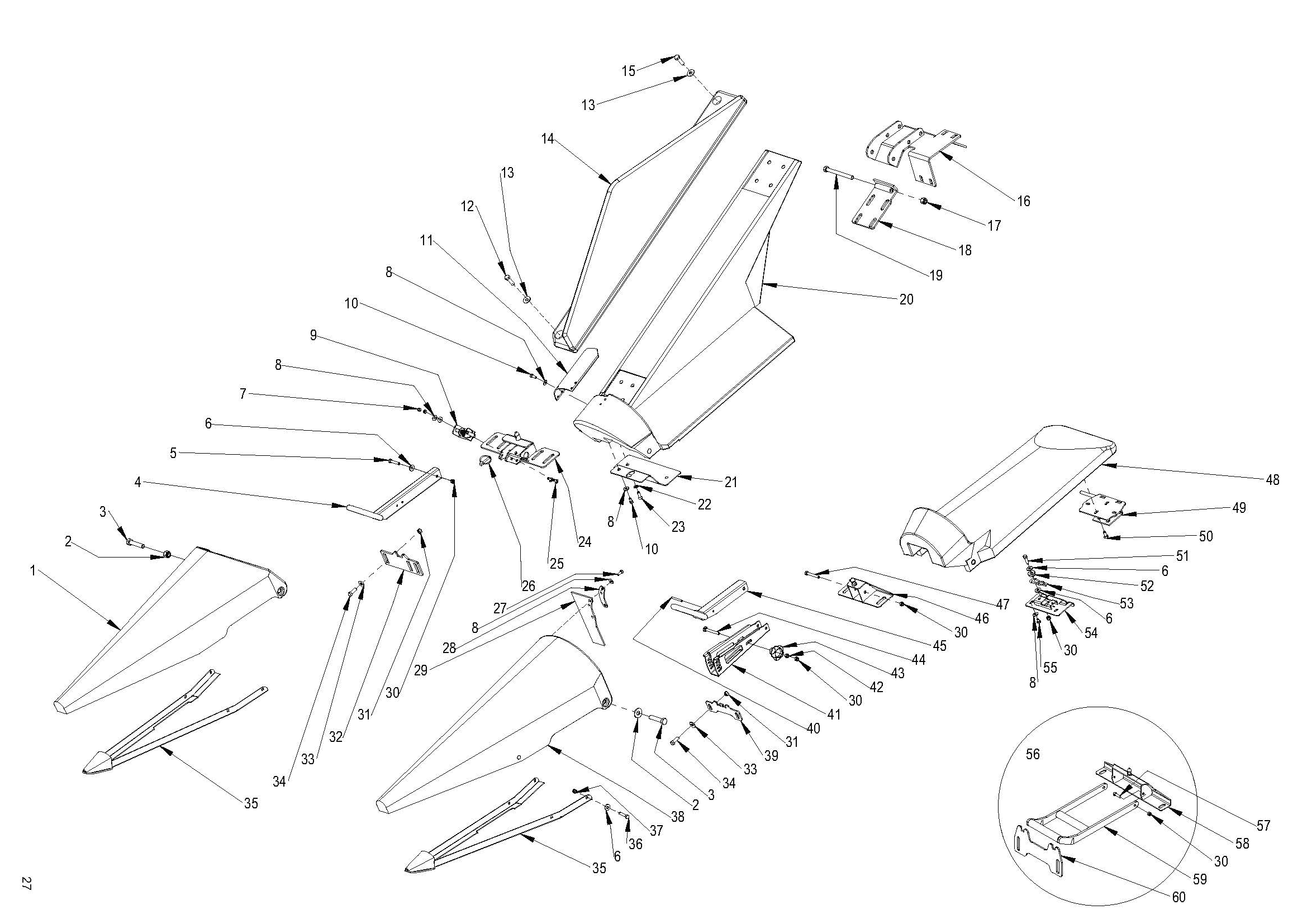 15
13
14
13
12
11
8
10
9
8
7
6
5
4
3
2
1
16
17
18
19
20
21
22
23
8
10
24
25
26
27
8
28
29
30
31
32
33
34
35
48
49
50
51
6
52
53
6
54
30
55
8
47
46
30
45
44
43
42
30
41
40
31
39
33
34
3
2
38
37
36
6
35
56
57
58
30
59
60
27