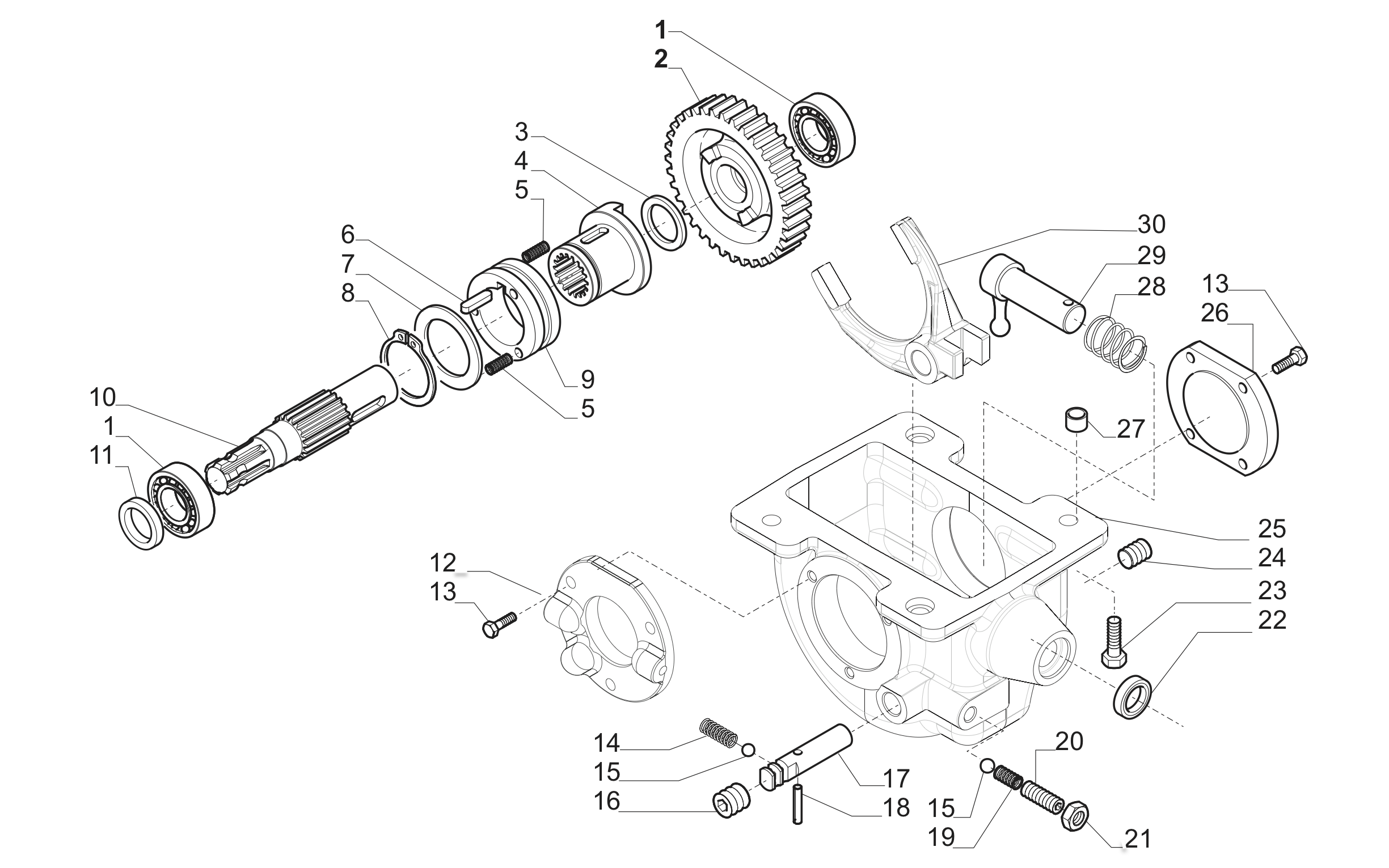 1
2
3
4
5
6
7
8
9
5
10
1
11
30
29
28
13
26
27
25
24
23
22
12
13
14
15
16
17
18
20
15
19
21