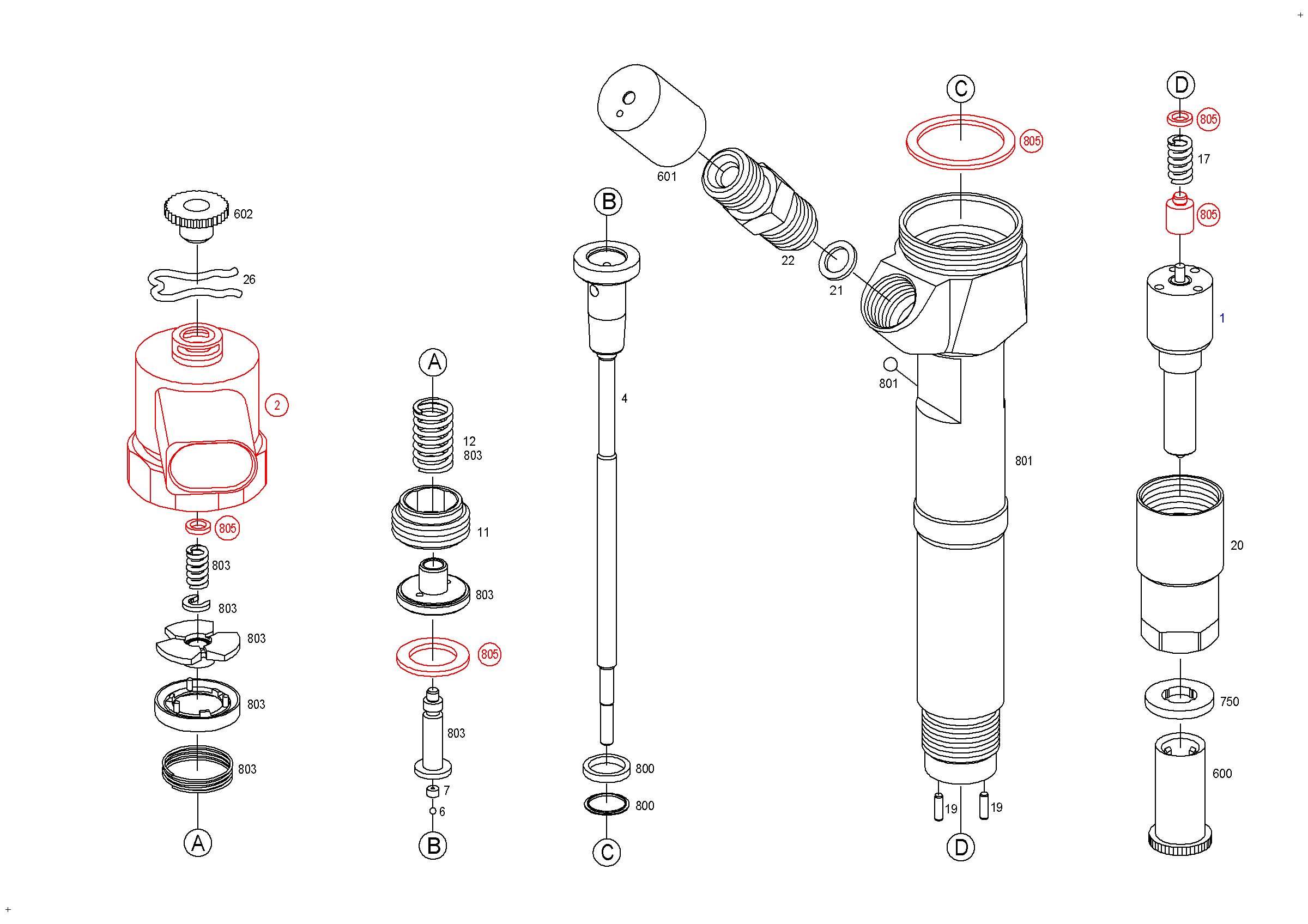 602
26
2
805
803
803
803
803
803
A

A
12
803
11
803
805
803
7
6
B

B
4
800
800
C

601
22
21
C
805
801
801
19
19
D

D
805
17
805
1
20
750
600