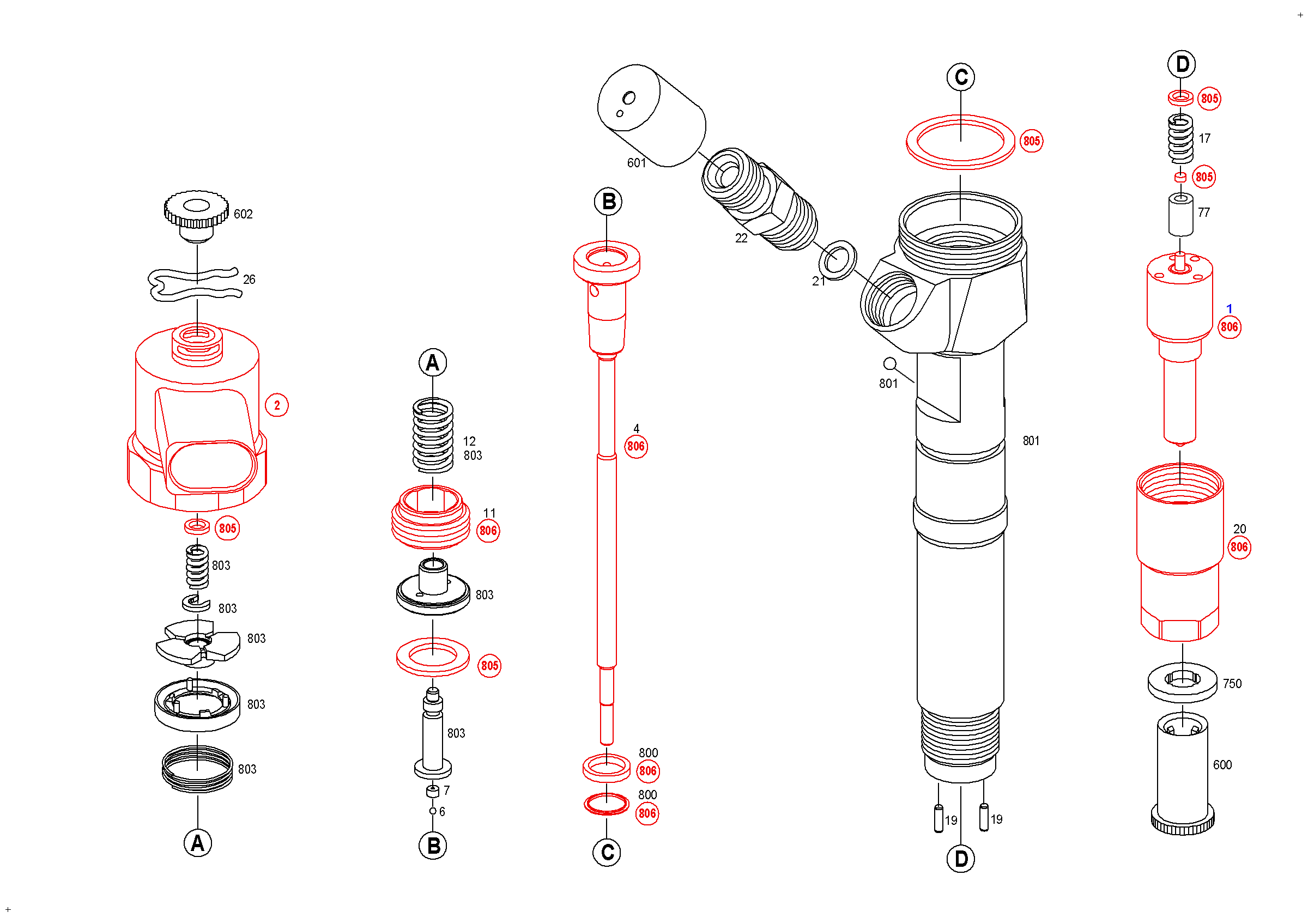 602
26
2
805
803
803
803
803
803
A

A
12
803
11
806
803
805
803
7
6
B

B
4
806
800
806
800
806
C

601
22
21
C
805
801
801
19
19
D

D
805
17
805
77
1
806
20
806
750
600