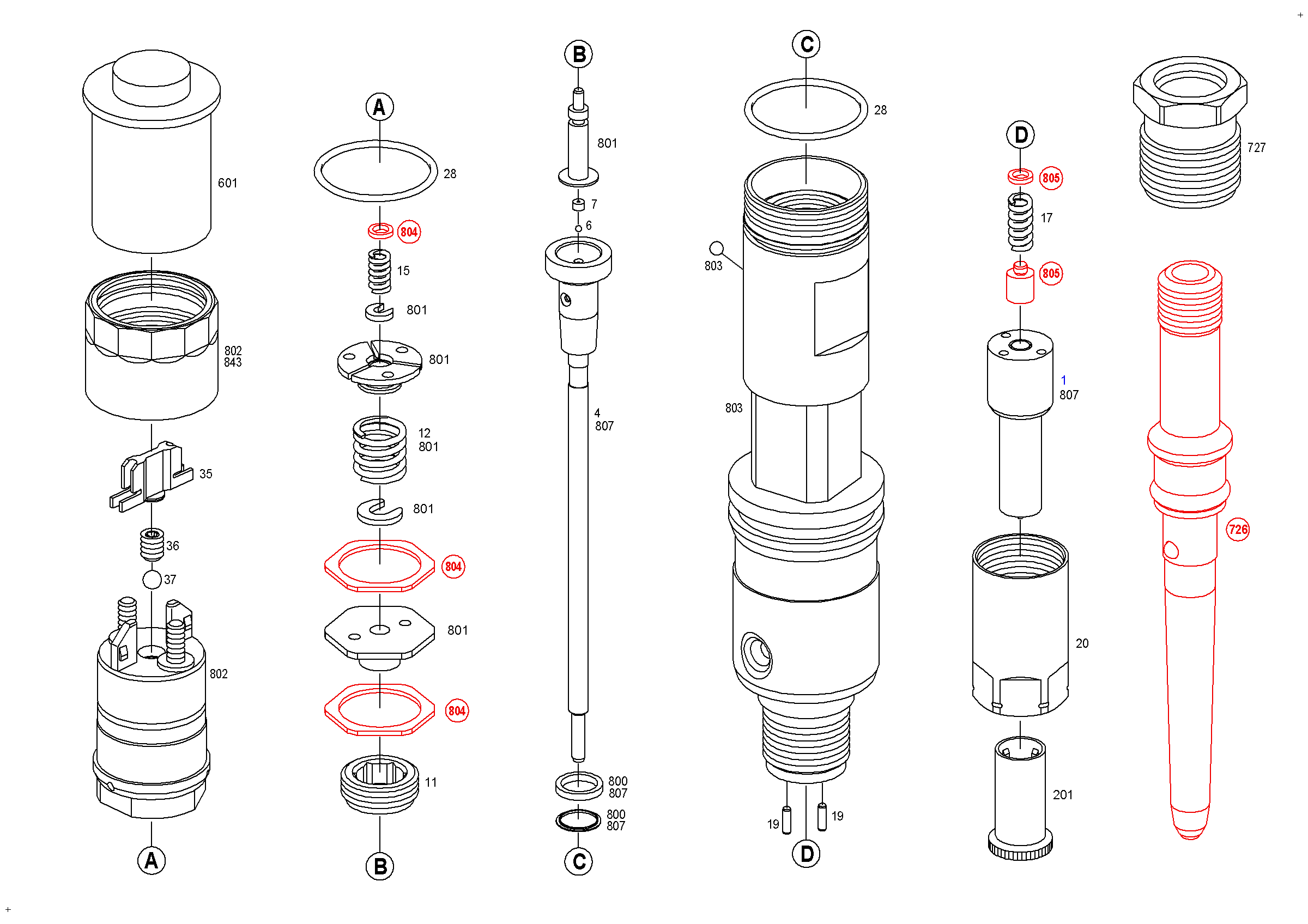 601

802
843

35

36

37

802

A

A

28

804

15

801

801

12
801

801

804

801

804

11

B

B

801

7

6

4
807

800
807

800
807

C

C

28

803

803

19

19

D

D

805

17

805

1
807

20

201

727

726