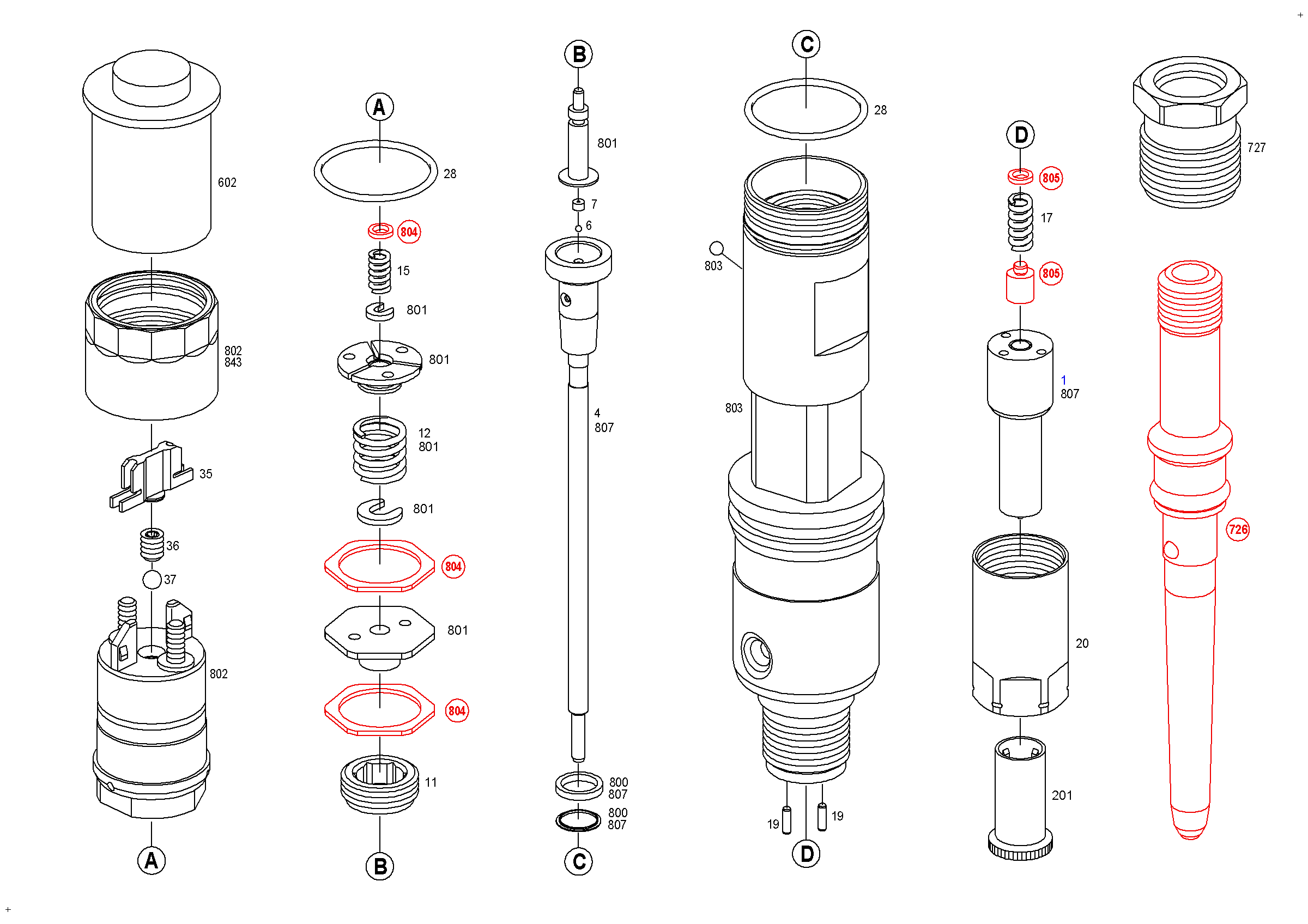 602

802
843

35

36

37

802

A

A

28

804

15

801

801

12
801

801

804

801

804

11

B

B

801

7

6

4
807

800
807

800
807

C

C

28

803

803

19

19

D

D

805

17

805

1
807

20

201

727

726