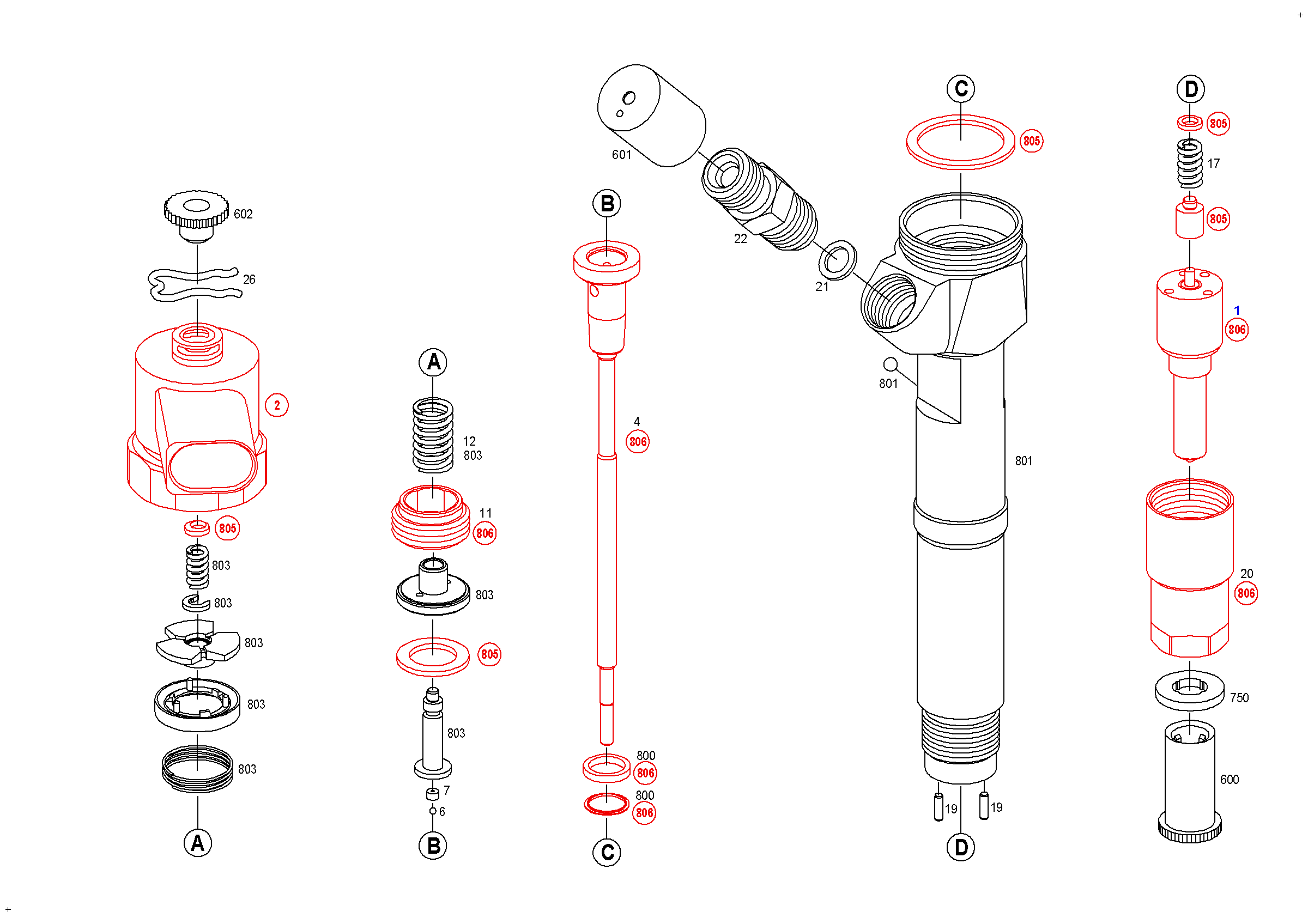 602
26
2
805
803
803
803
803
803
A
A
12
803
11
806
803
805
803
7
6
B
B
4
806
800
806
800
806
C
601
22
21
C
805
801
801
19
19
D
D
805
17
805
1
806
20
806
750
600