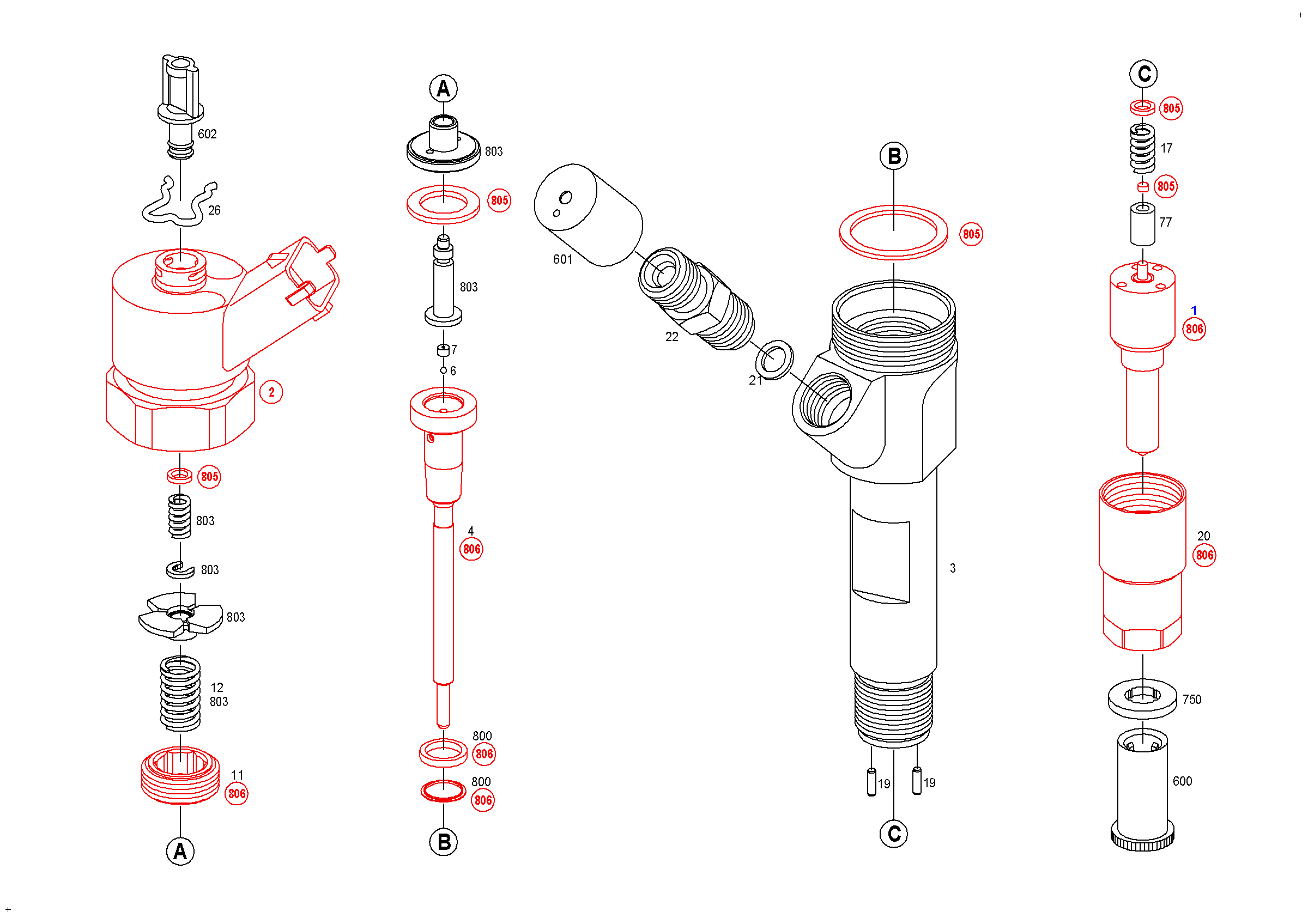 602
26
2
805
803
803
803
12
803
11
806
A

A
803
805
803
7
6
4
806
800
806
800
806
B

601
22
21

B
805
3
19
19
C

C
805
17
805
77
1
806
20
806
750
600