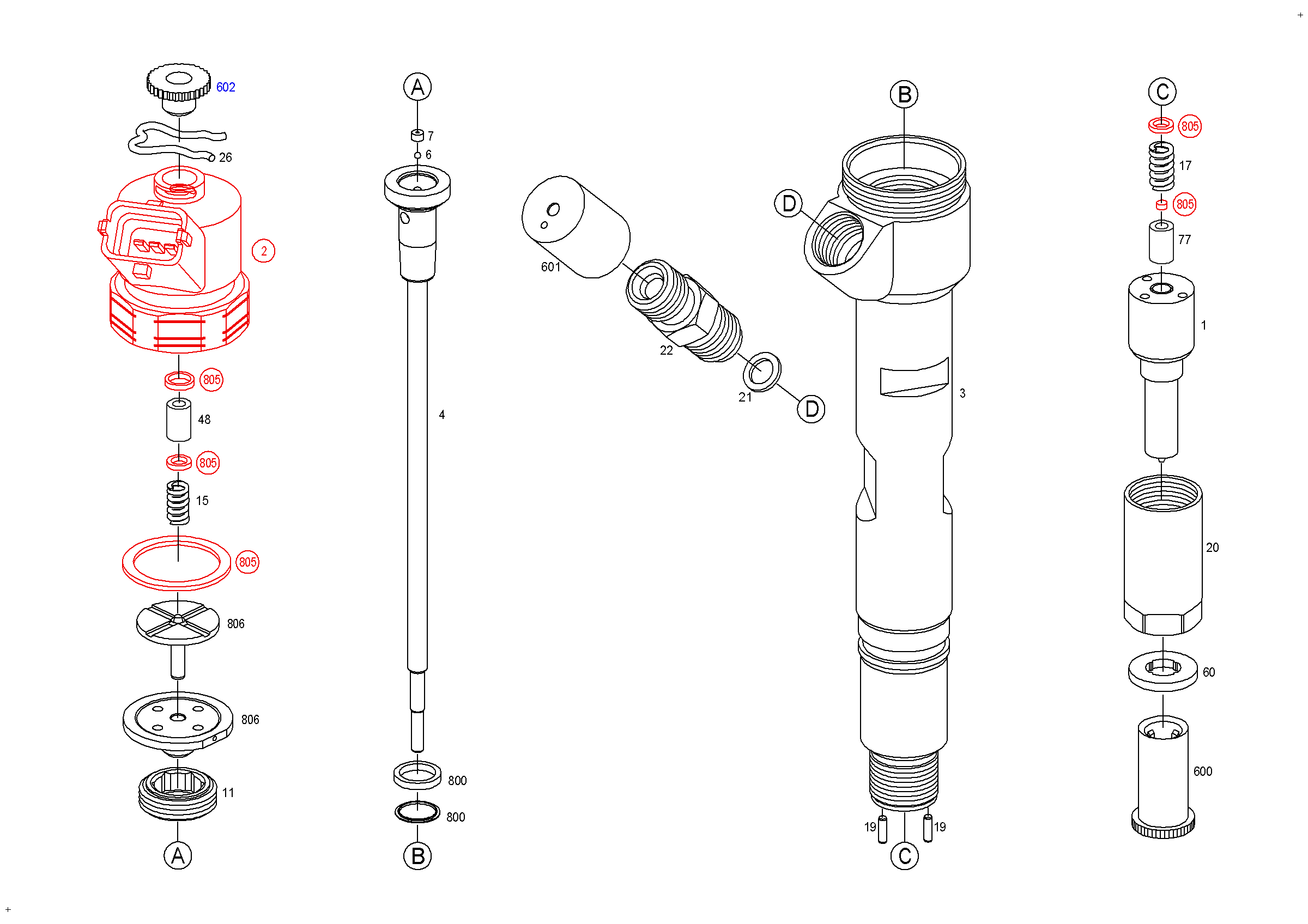 602
26
2
805
48
805
15
805
806
806
11
A

A
7
6
4
800
800
B

601
22
21
D

B
D
3
19
19
C

C
805
17
805
77
1
20
60
600