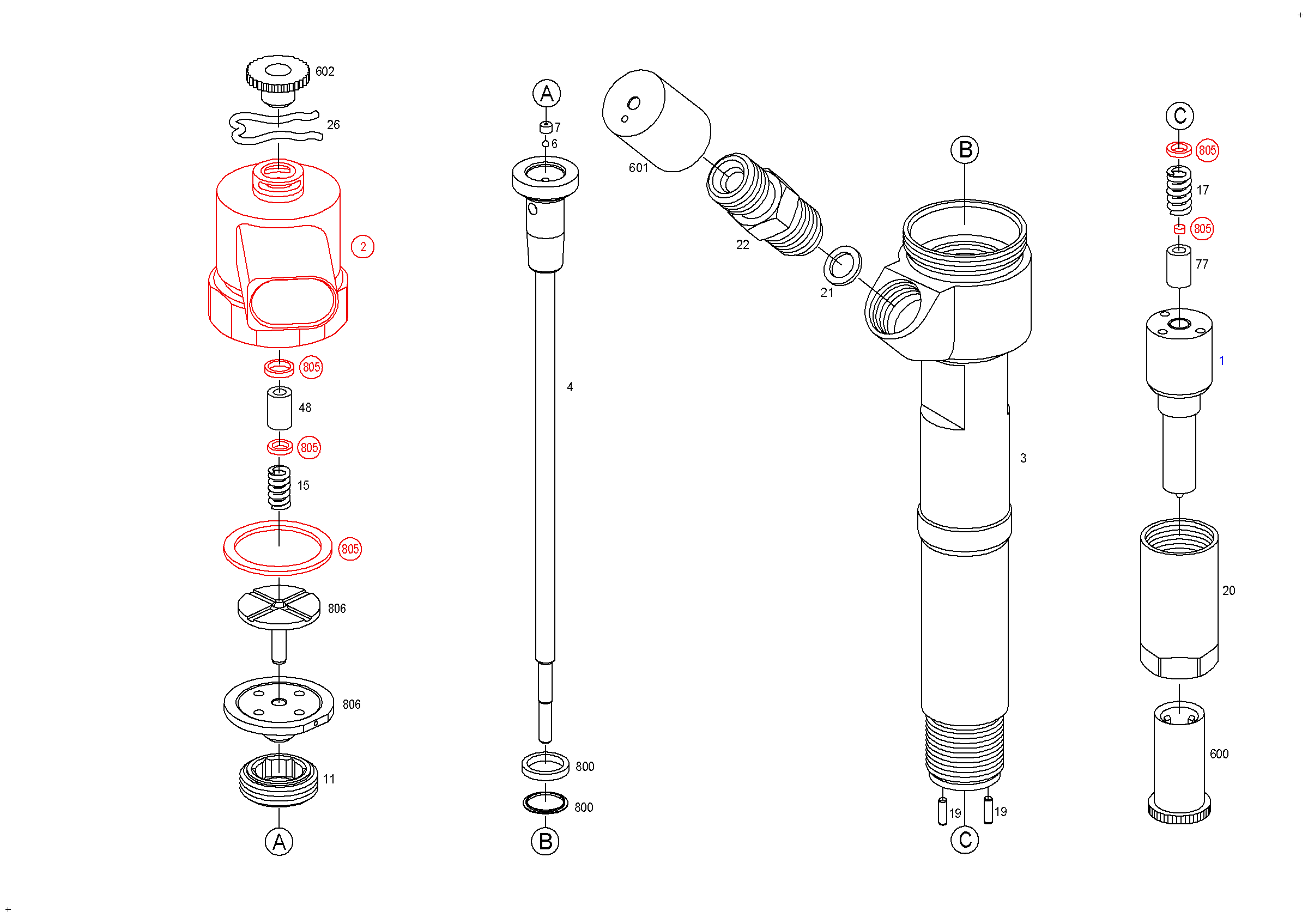 602
26
2
805
48
805
15
805
806
806
11
A

A
7
6
4
800
800
B

601
22
21
B
3
19
19
C

C
805
17
805
77
1
20
600