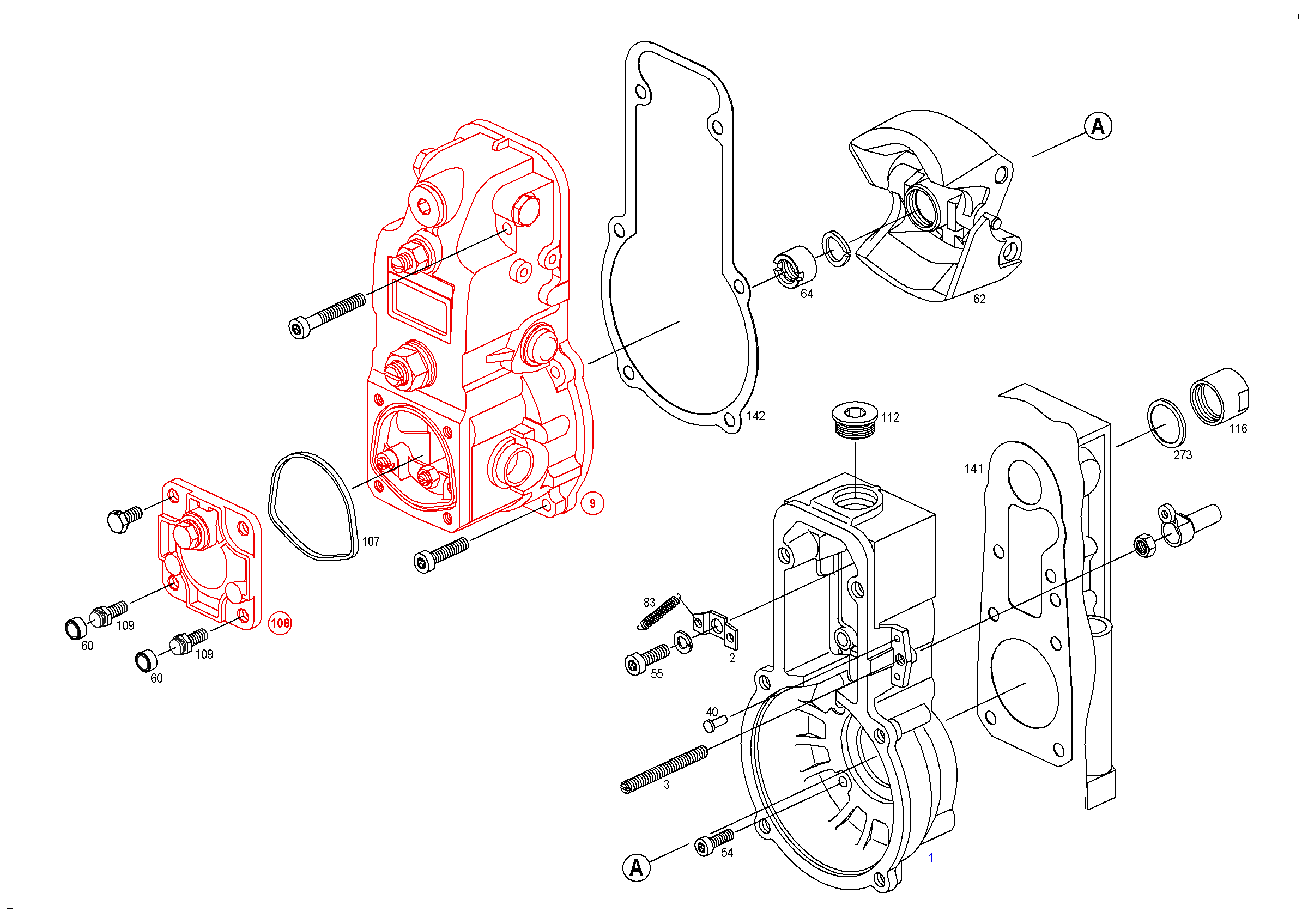 A
64
62
142
112
116
273
141
9
107
108
109
60
109
60
83
2
55
40
3
54
A
1