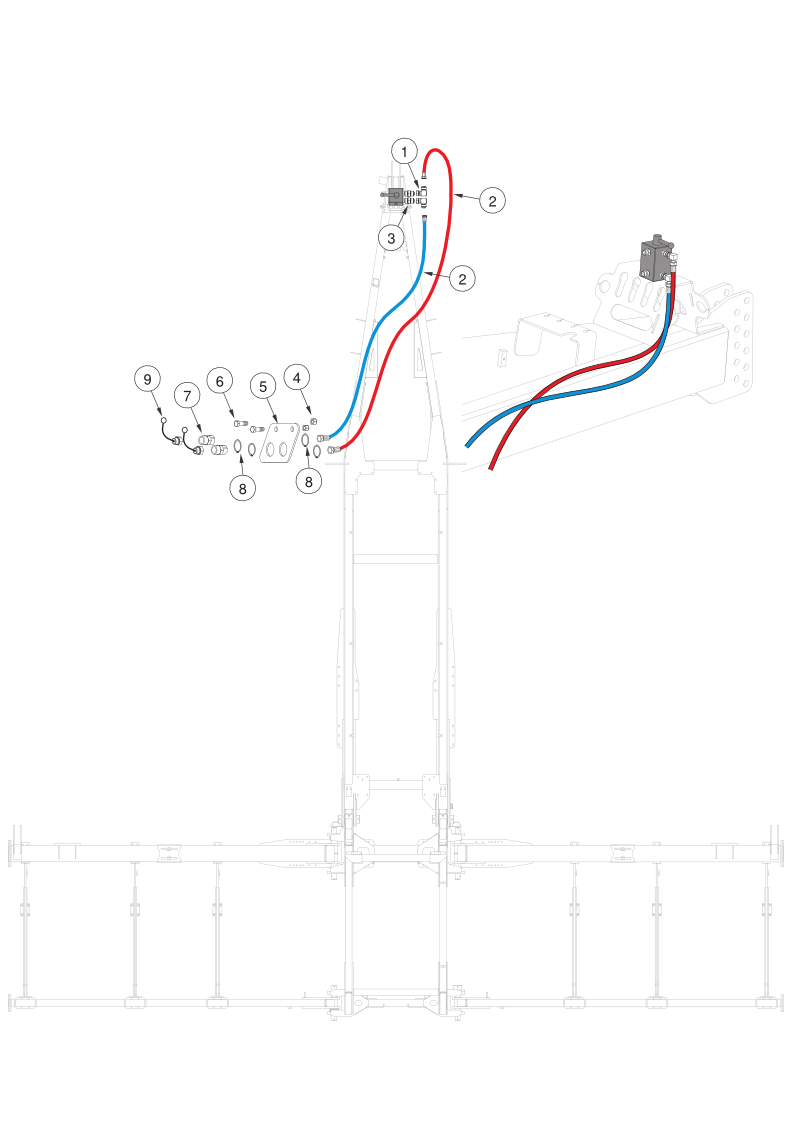 1
2
3
2
9
7
6
5
4
8
8